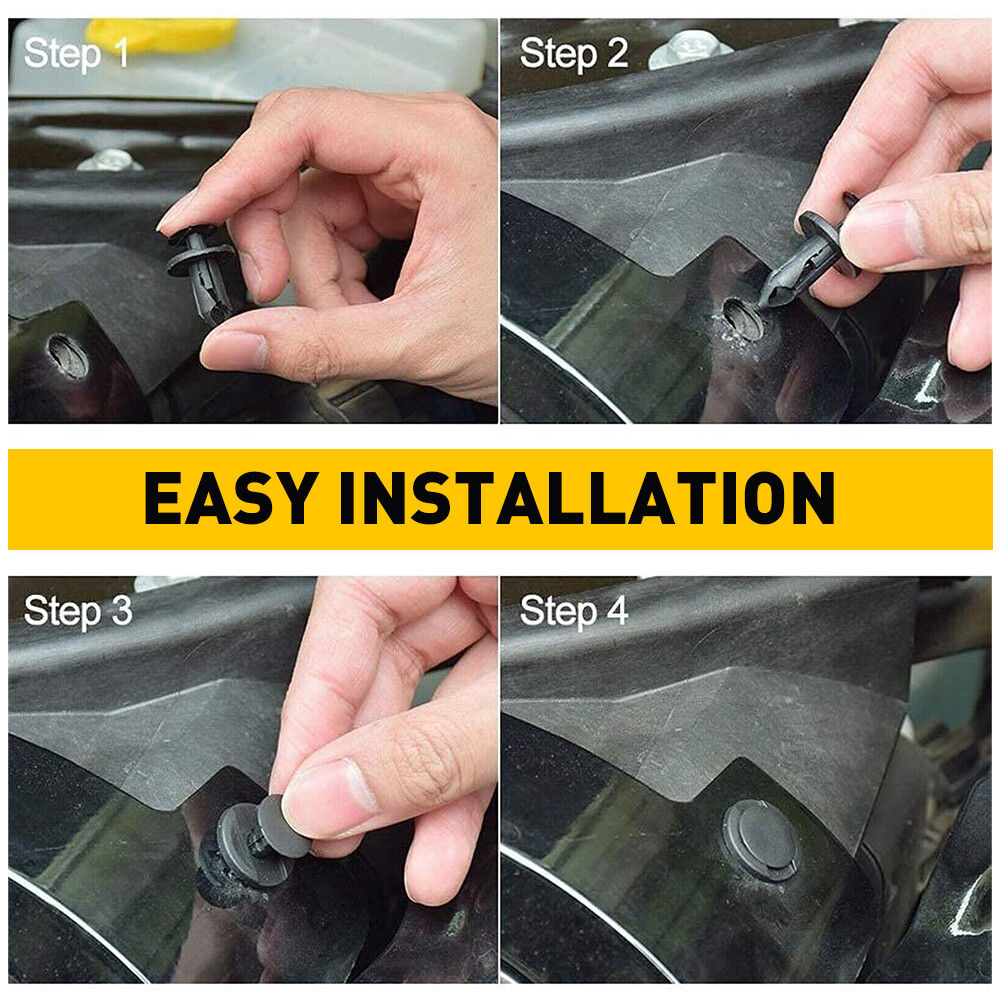 Step 1

Step 2

EASY INSTALLATION

Step 3

Step 4