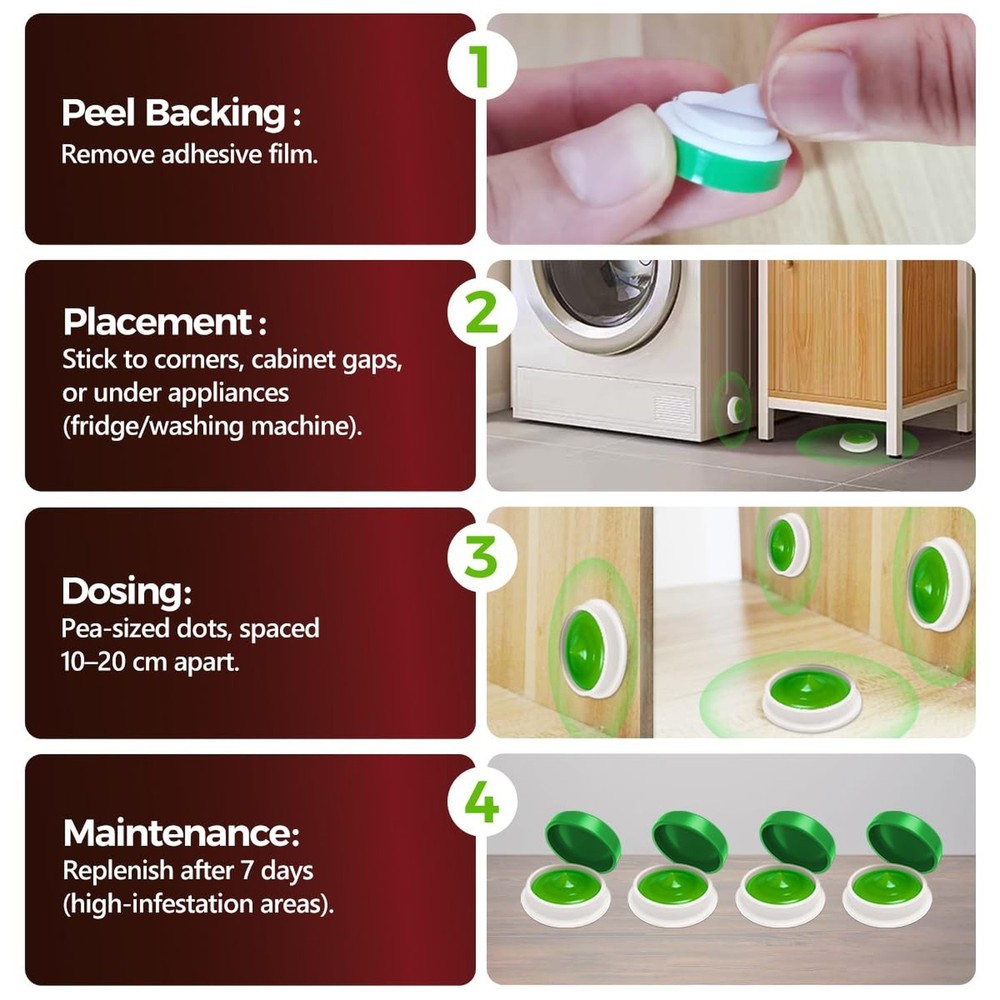 1

Peel Backing :
Remove adhesive film.

2

Placement :
Stick to corners, cabinet gaps, or under appliances (fridge/washing machine).

3

Dosing:
Pea-sized dots, spaced 10–20 cm apart.

4

Maintenance:
Replenish after 7 days (high-infestation areas).