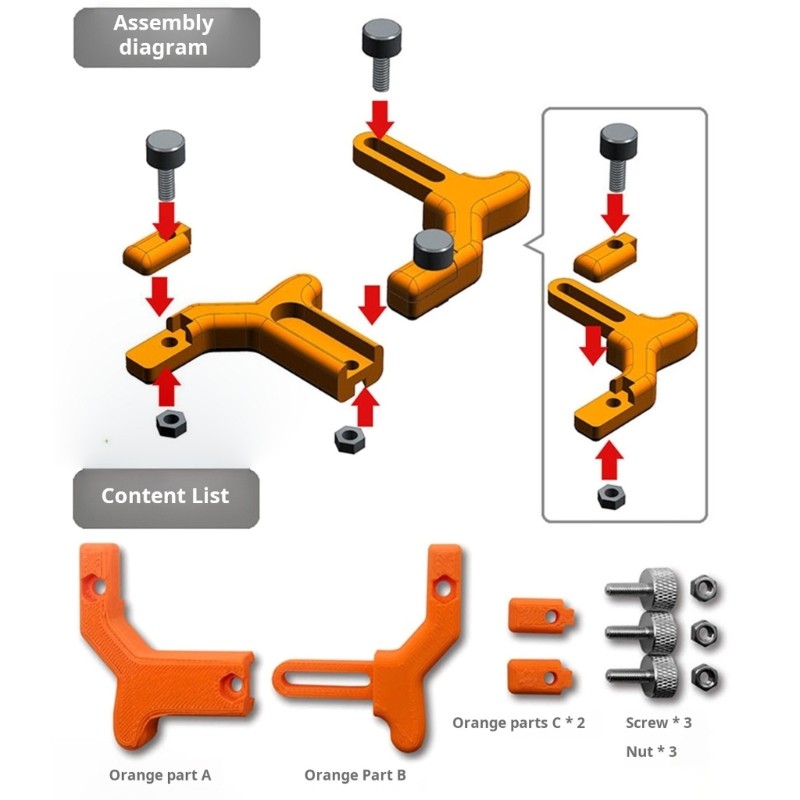 Assembly diagram

Content List

Orange part A

Orange Part B

Orange parts C * 2

Screw * 3

Nut * 3