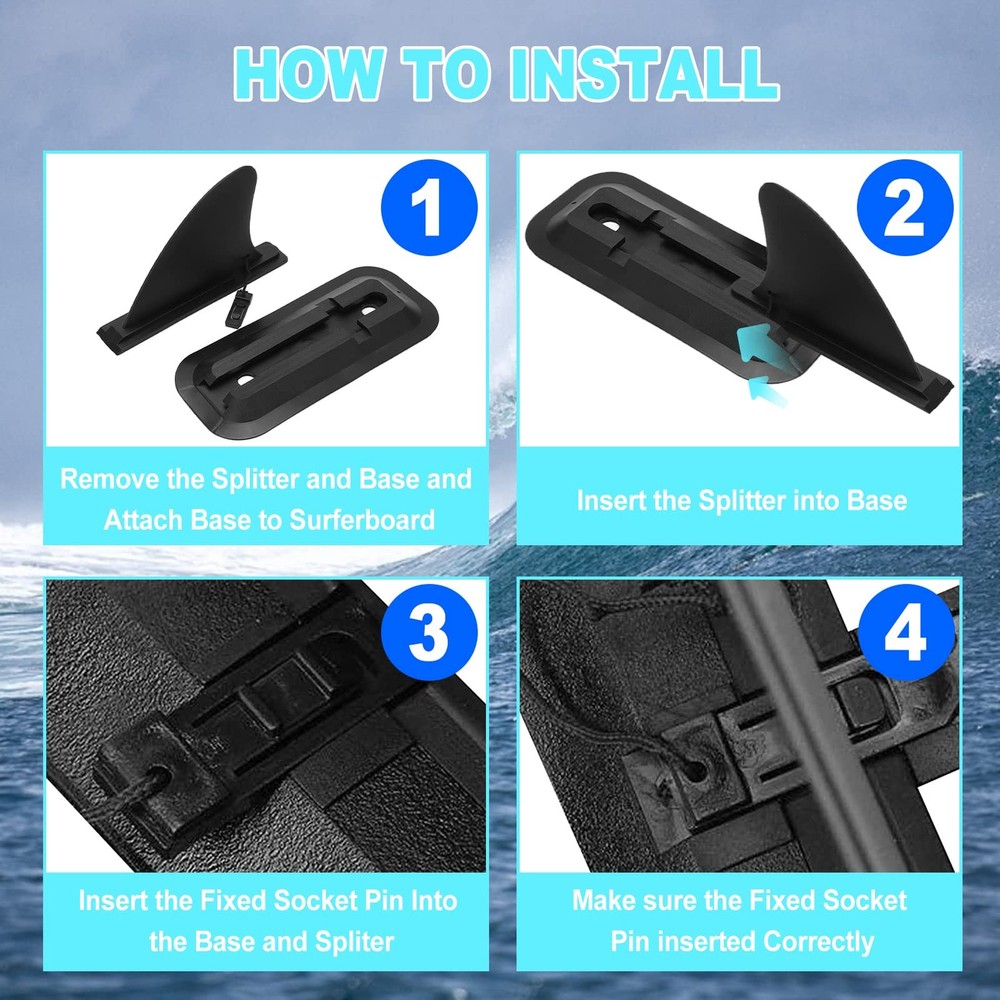 HOW TO INSTALL

1

Remove the Splitter and Base and Attach Base to Surferboard

2

Insert the Splitter into Base

3

Insert the Fixed Socket Pin Into the Base and Spliter

4

Make sure the Fixed Socket Pin inserted Correctly