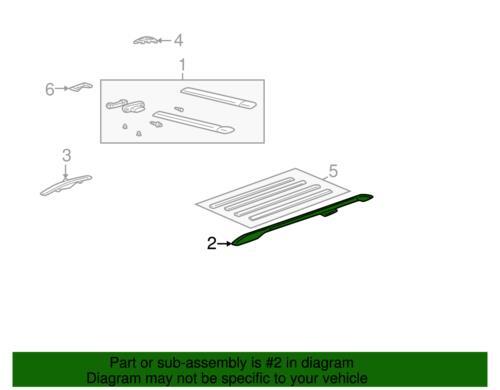 4
1
6
3
5
2

Part or sub-assembly is #2 in diagram
Diagram may not be specific to your vehicle