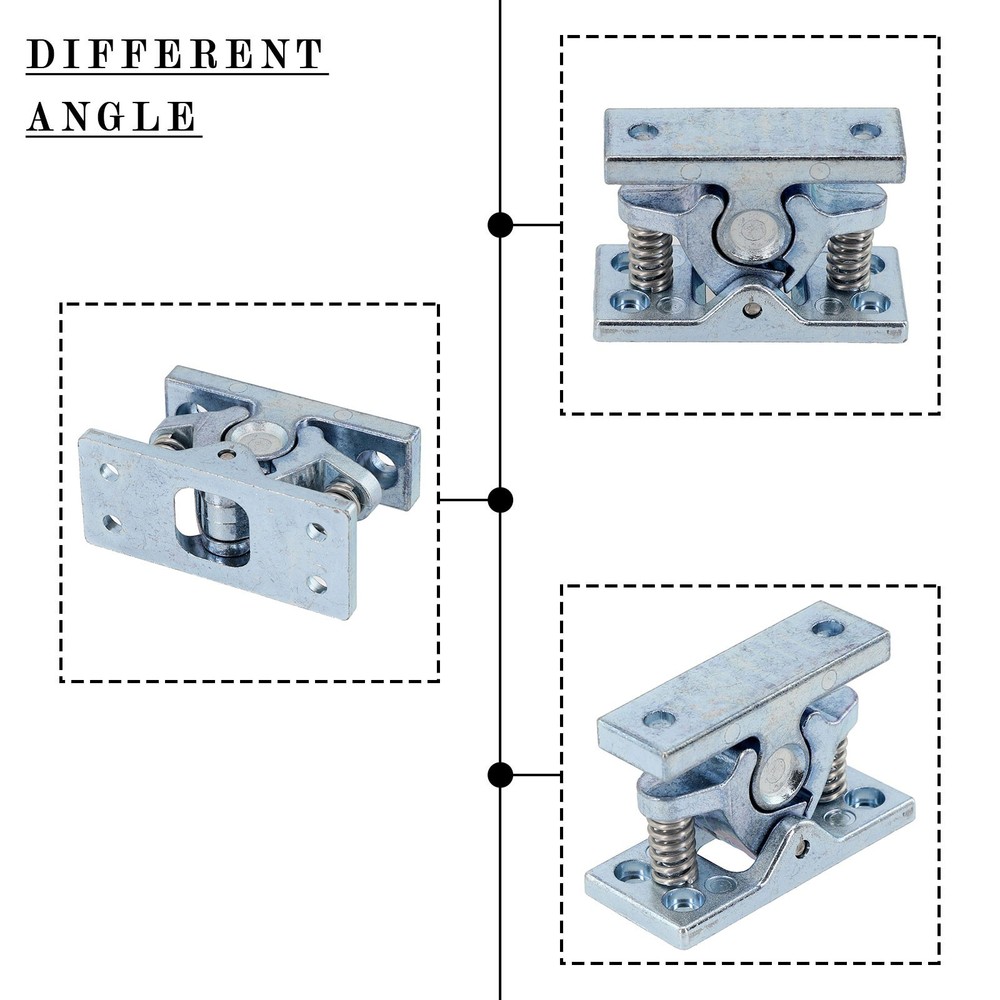 DIFFERENT ANGLE