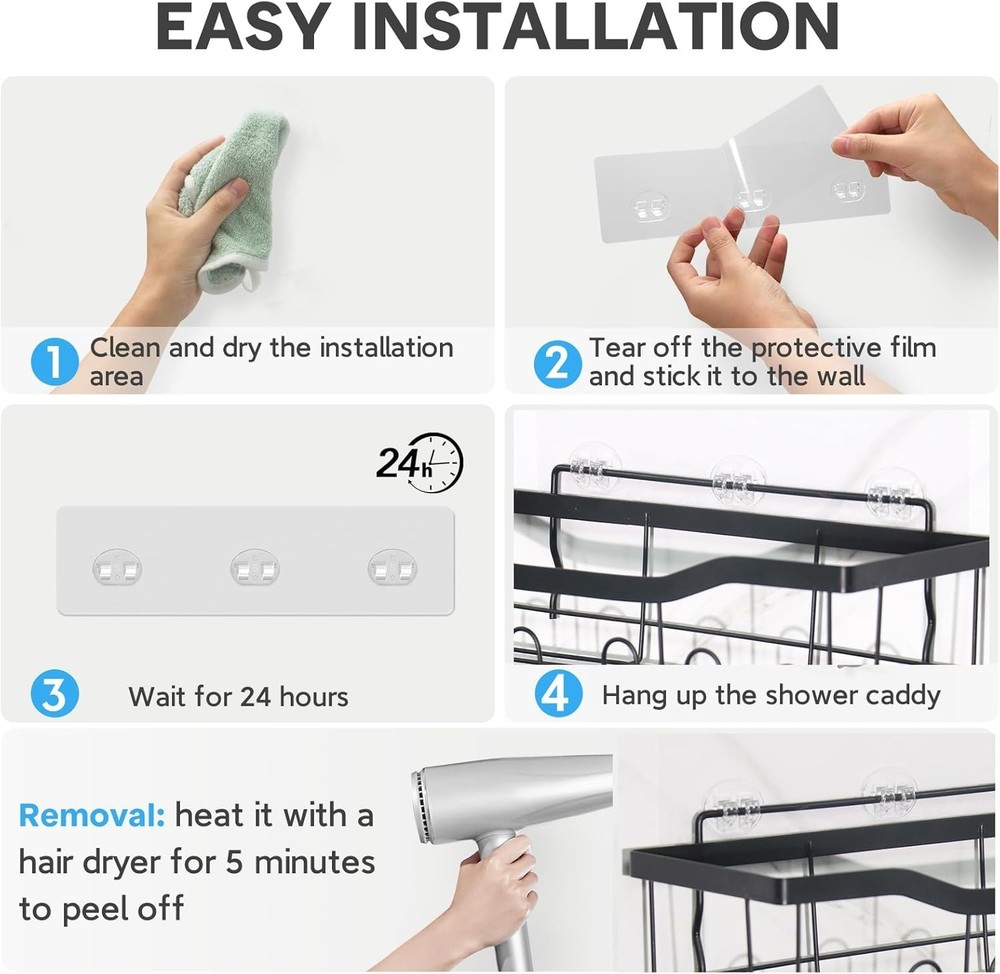 EASY INSTALLATION

1 Clean and dry the installation area

2 Tear off the protective film and stick it to the wall

24h

3 Wait for 24 hours

4 Hang up the shower caddy

Removal: heat it with a hair dryer for 5 minutes to peel off