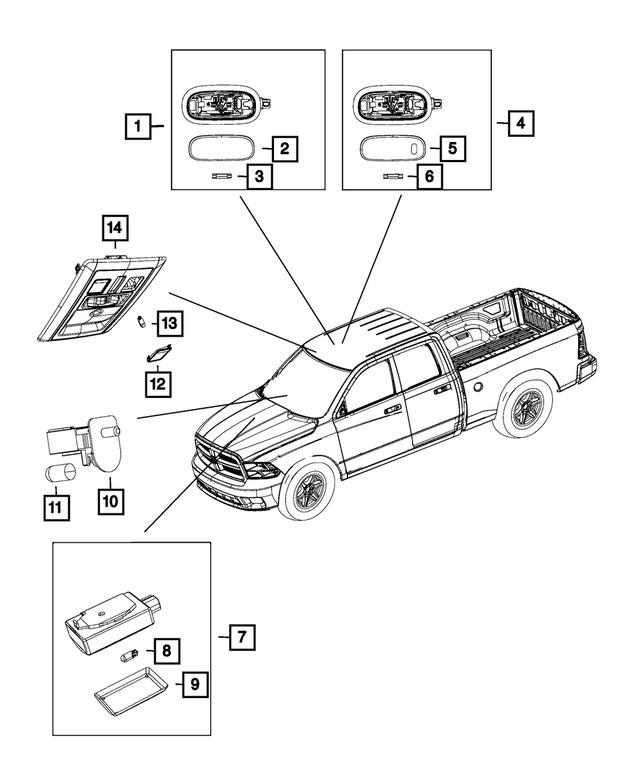 1
2
3
4
5
6
14
13
12
11
10
7
8
9