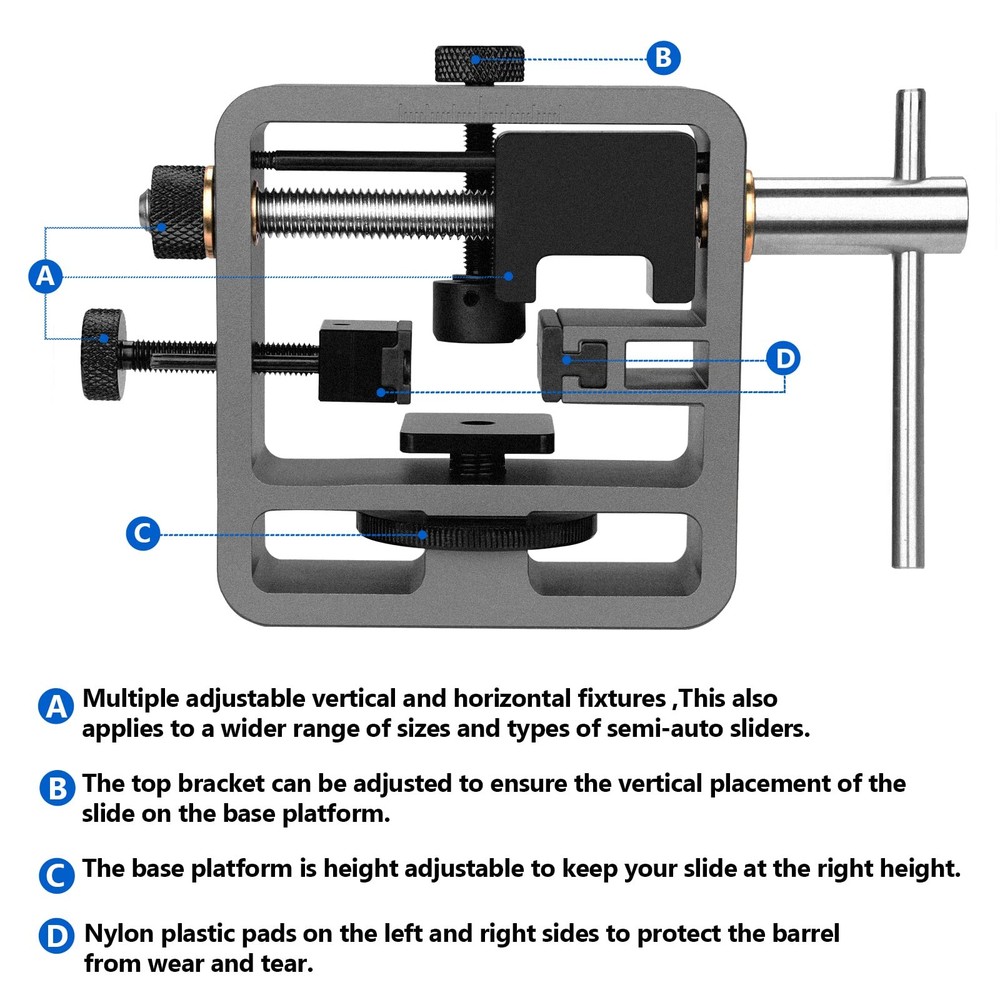 B

A

D

C

A Multiple adjustable vertical and horizontal fixtures ,This also applies to a wider range of sizes and types of semi-auto sliders.

B The top bracket can be adjusted to ensure the vertical placement of the slide on the base platform.

C The base platform is height adjustable to keep your slide at the right height.

D Nylon plastic pads on the left and right sides to protect the barrel from wear and tear.