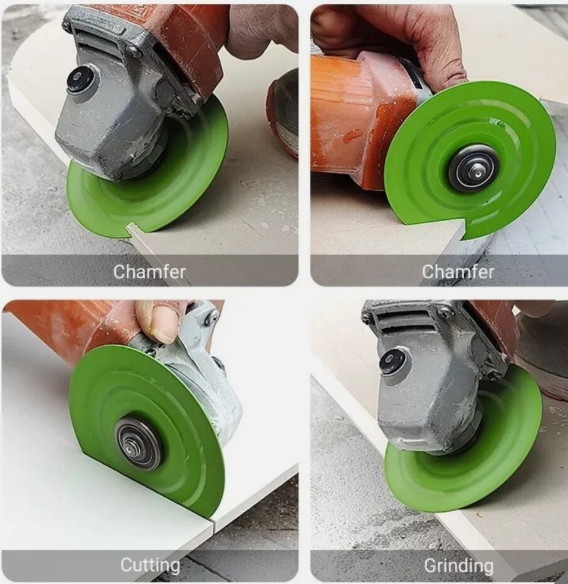 Chamfer

Chamfer

Cutting

Grinding