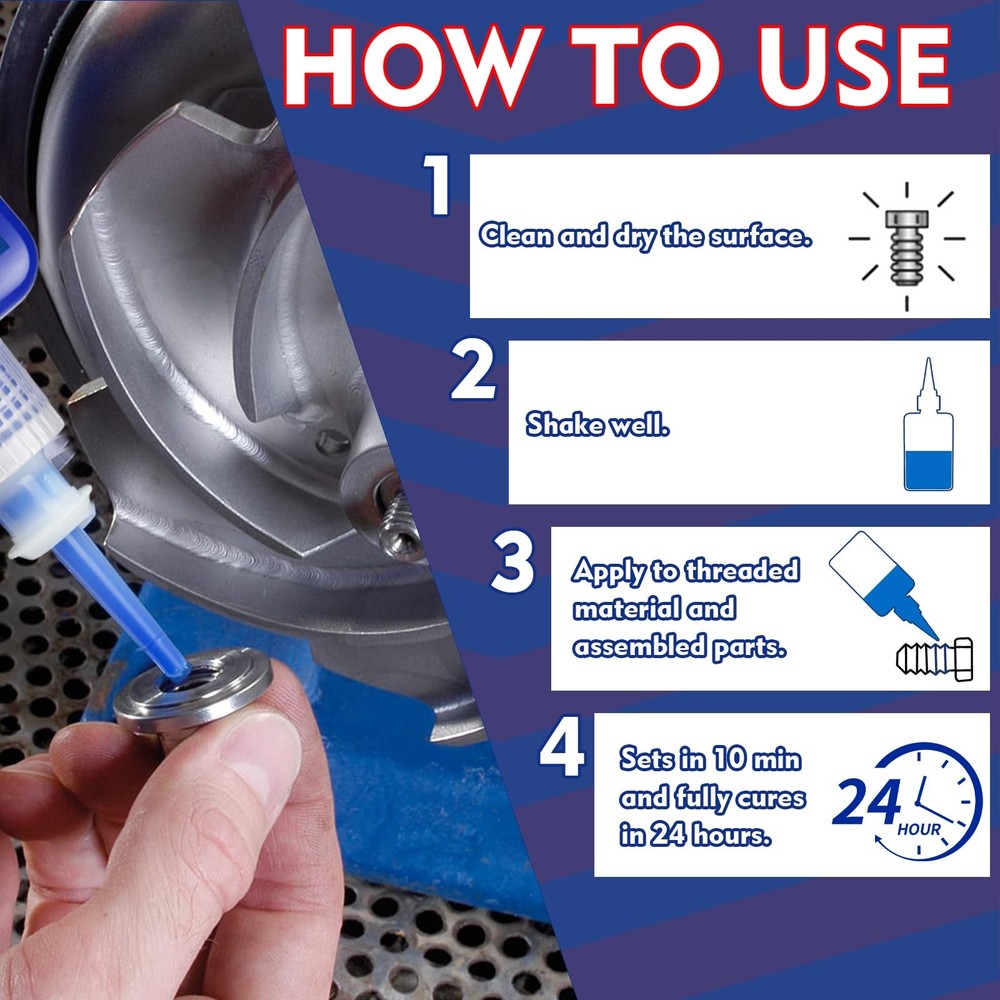 HOW TO USE

1

Clean and dry the surface.

2

Shake well.

3

Apply to threaded material and assembled parts.

4

Sets in 10 min and fully cures in 24 hours.

24 HOUR