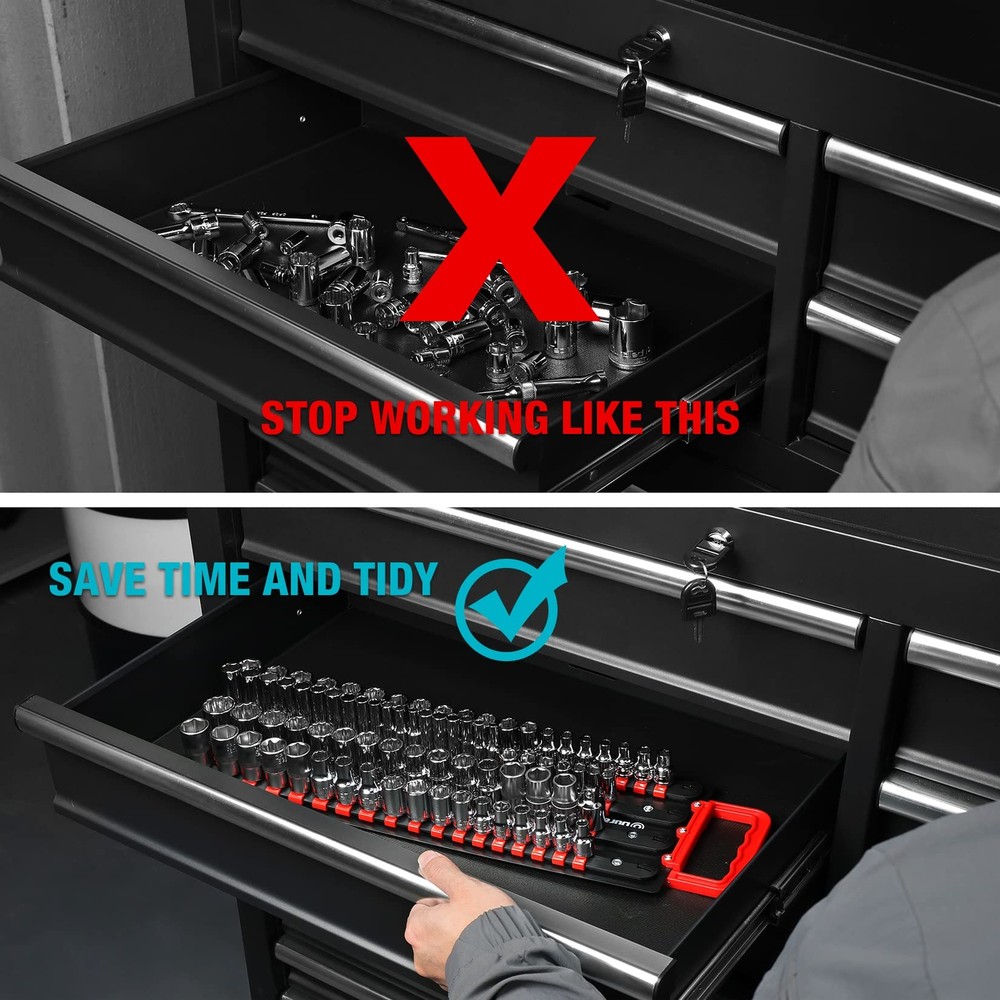 X
STOP WORKING LIKE THIS

SAVE TIME AND TIDY