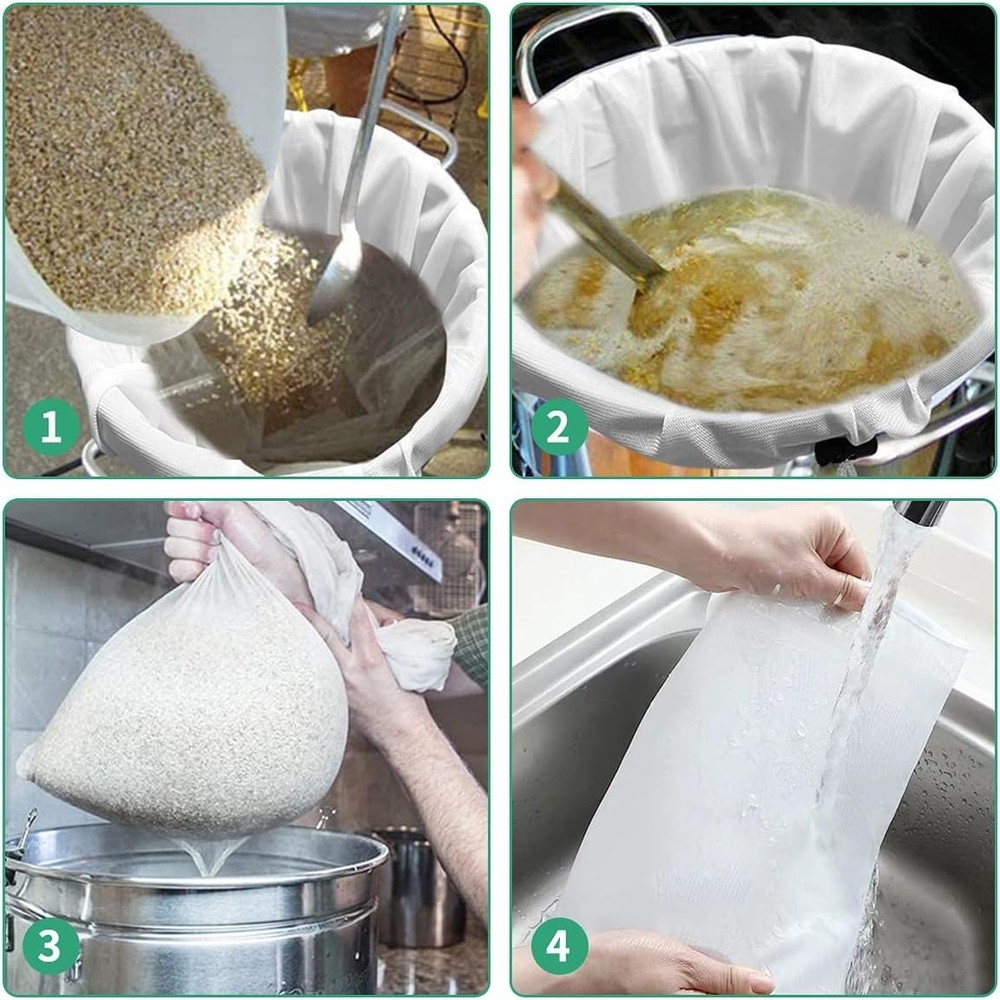 1

2

3

4