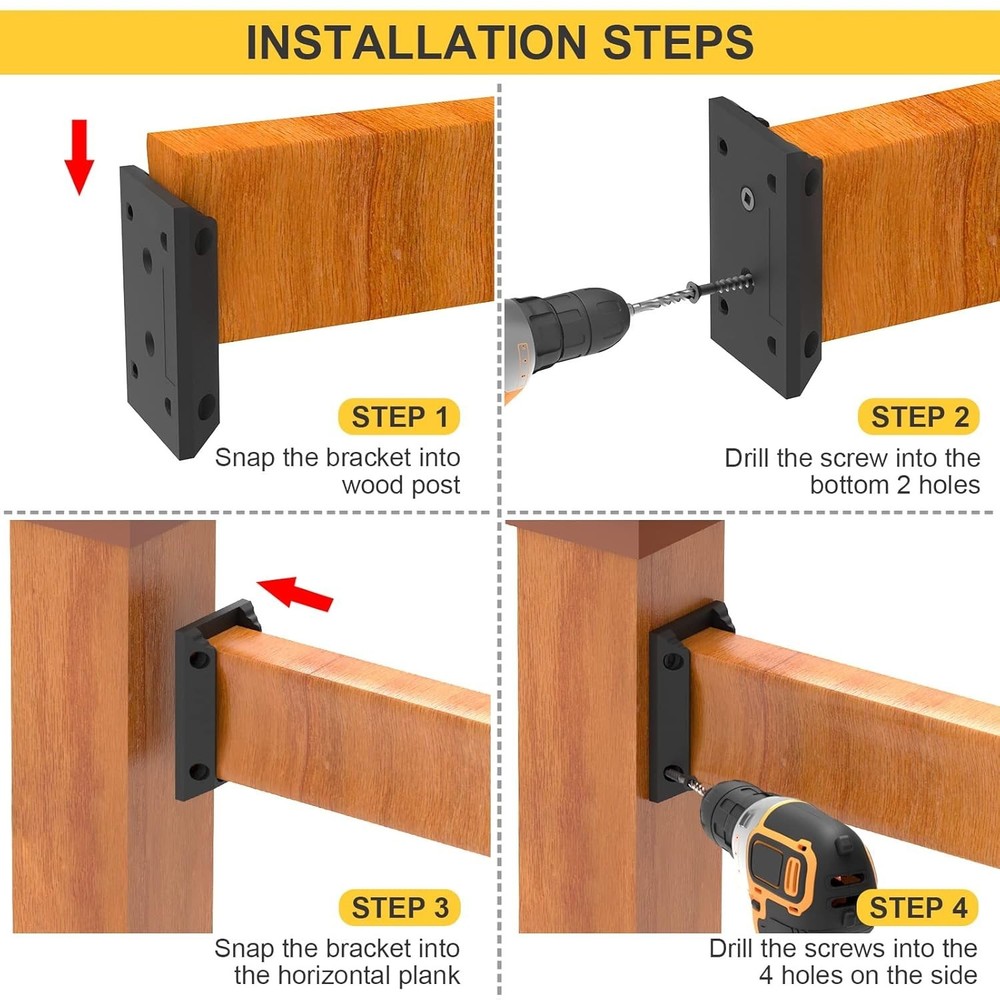 INSTALLATION STEPS

STEP 1
Snap the bracket into wood post

STEP 2
Drill the screw into the bottom 2 holes

STEP 3
Snap the bracket into the horizontal plank

STEP 4
Drill the screws into the 4 holes on the side