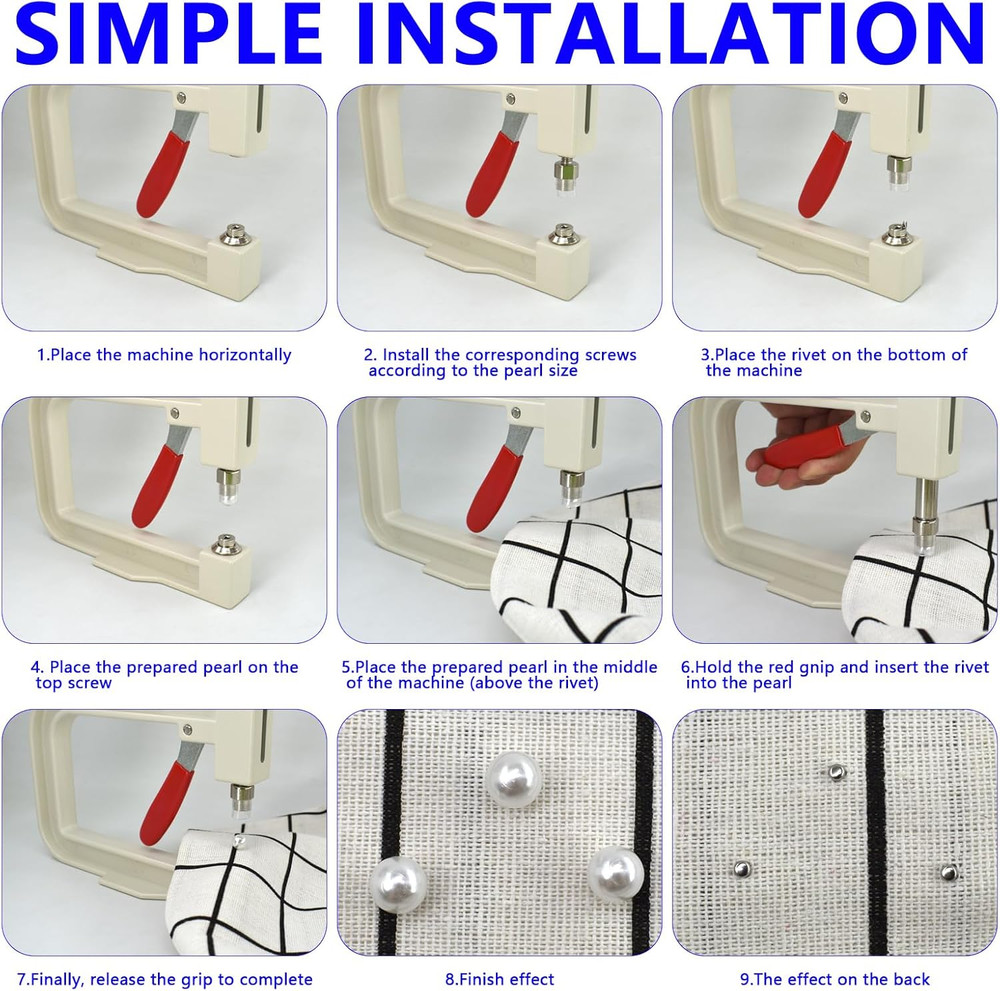 SIMPLE INSTALLATION

1.Place the machine horizontally

2. Install the corresponding screws according to the pearl size

3.Place the rivet on the bottom of the machine

4. Place the prepared pearl on the top screw

5.Place the prepared pearl in the middle of the machine (above the rivet)

6.Hold the red gnip and insert the rivet into the pearl

7.Finally, release the grip to complete

8.Finish effect

9.The effect on the back