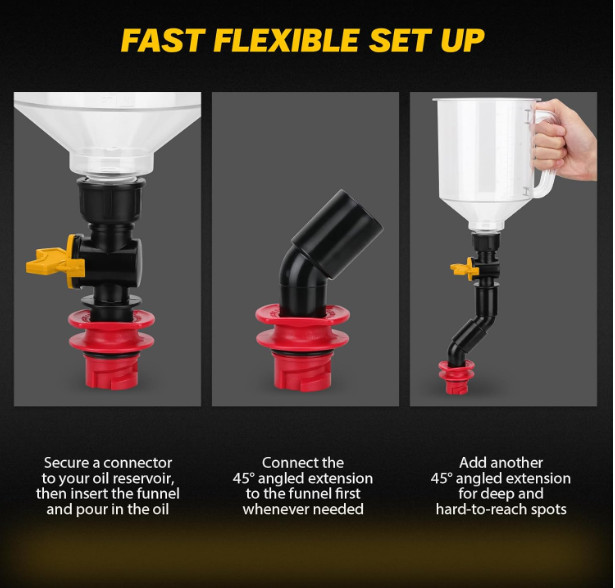 FAST FLEXIBLE SET UP

Secure a connector to your oil reservoir, then insert the funnel and pour in the oil

Connect the 45° angled extension to the funnel first whenever needed

Add another 45° angled extension for deep and hard-to-reach spots