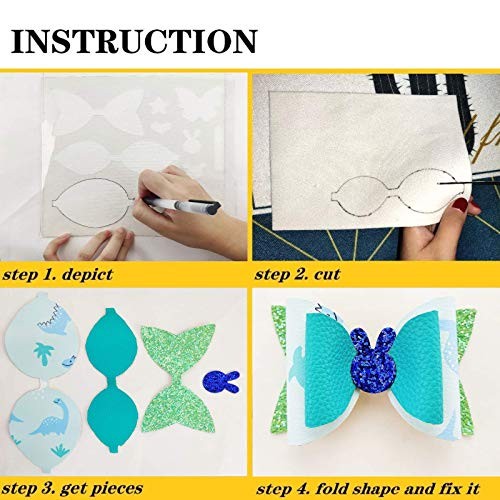 INSTRUCTION

step 1. depict

step 2. cut

step 3. get pieces

step 4. fold shape and fix it