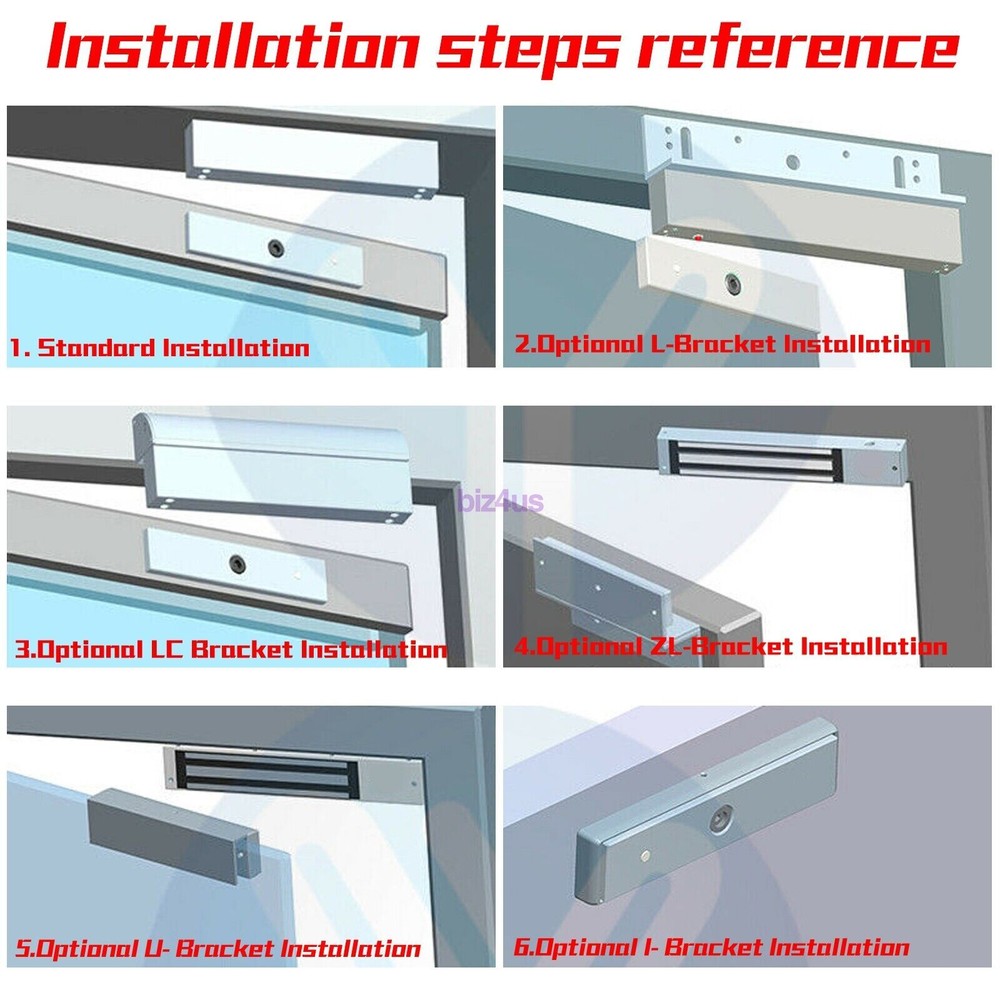 Installation steps reference

1. Standard Installation

2.Optional L-Bracket Installation

biz4us

3.Optional LC Bracket Installation

4.Optional ZL-Bracket Installation

5.Optional U- Bracket Installation

6.Optional I- Bracket Installation