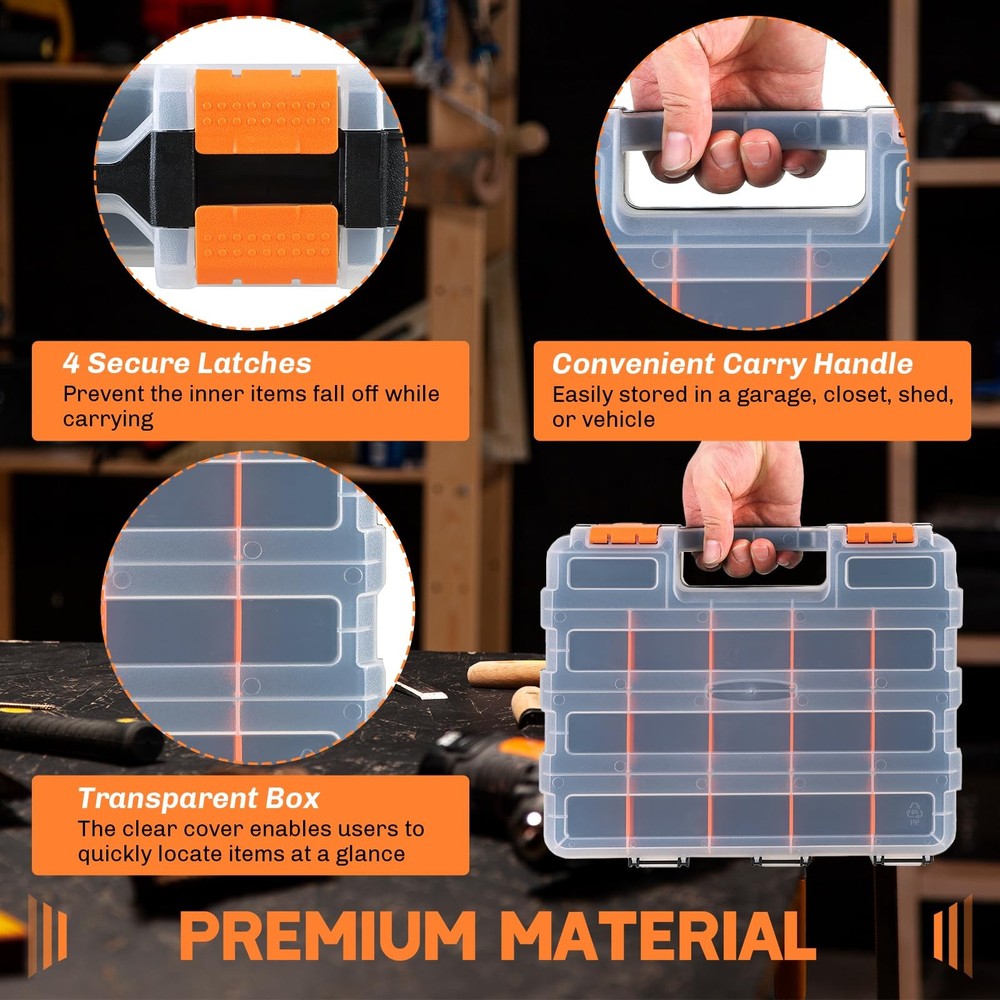 4 Secure Latches
Prevent the inner items fall off while carrying

Convenient Carry Handle
Easily stored in a garage, closet, shed, or vehicle

Transparent Box
The clear cover enables users to quickly locate items at a glance

PP

PREMIUM MATERIAL