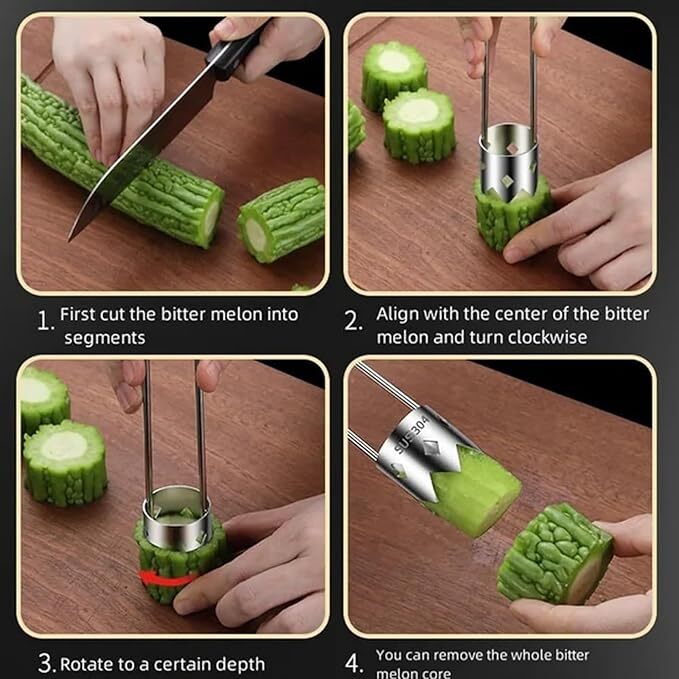 1. First cut the bitter melon into segments

2. Align with the center of the bitter melon and turn clockwise

SUS304

3. Rotate to a certain depth

4. You can remove the whole bitter melon core