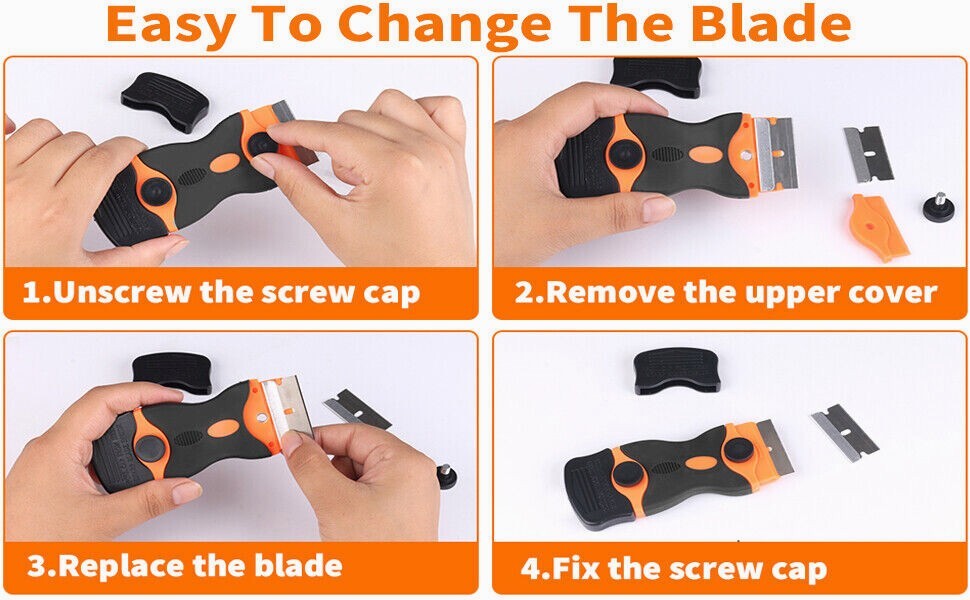 Easy To Change The Blade

1.Unscrew the screw cap

2.Remove the upper cover

3.Replace the blade

4.Fix the screw cap