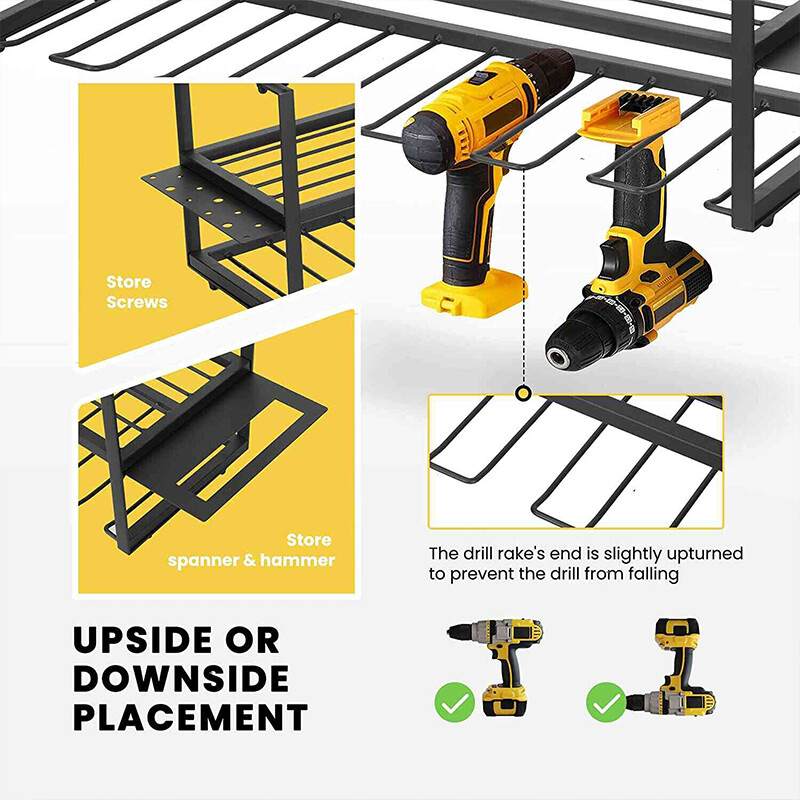 Store Screws

Store spanner & hammer

The drill rake's end is slightly upturned to prevent the drill from falling

UPSIDE OR DOWNSIDE PLACEMENT