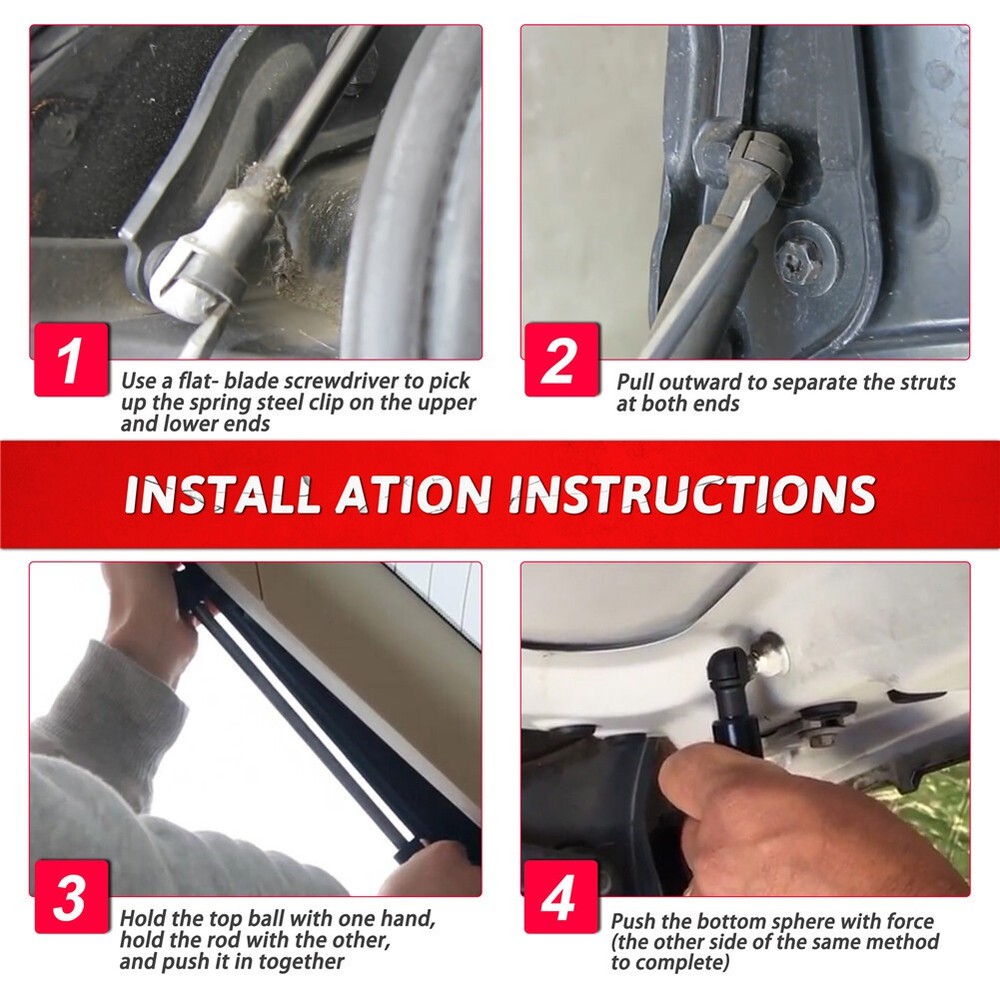 1

Use a flat- blade screwdriver to pick up the spring steel clip on the upper and lower ends

2

Pull outward to separate the struts at both ends

INSTALL ATION INSTRUCTIONS

3

Hold the top ball with one hand, hold the rod with the other, and push it in together

4

Push the bottom sphere with force (the other side of the same method to complete)