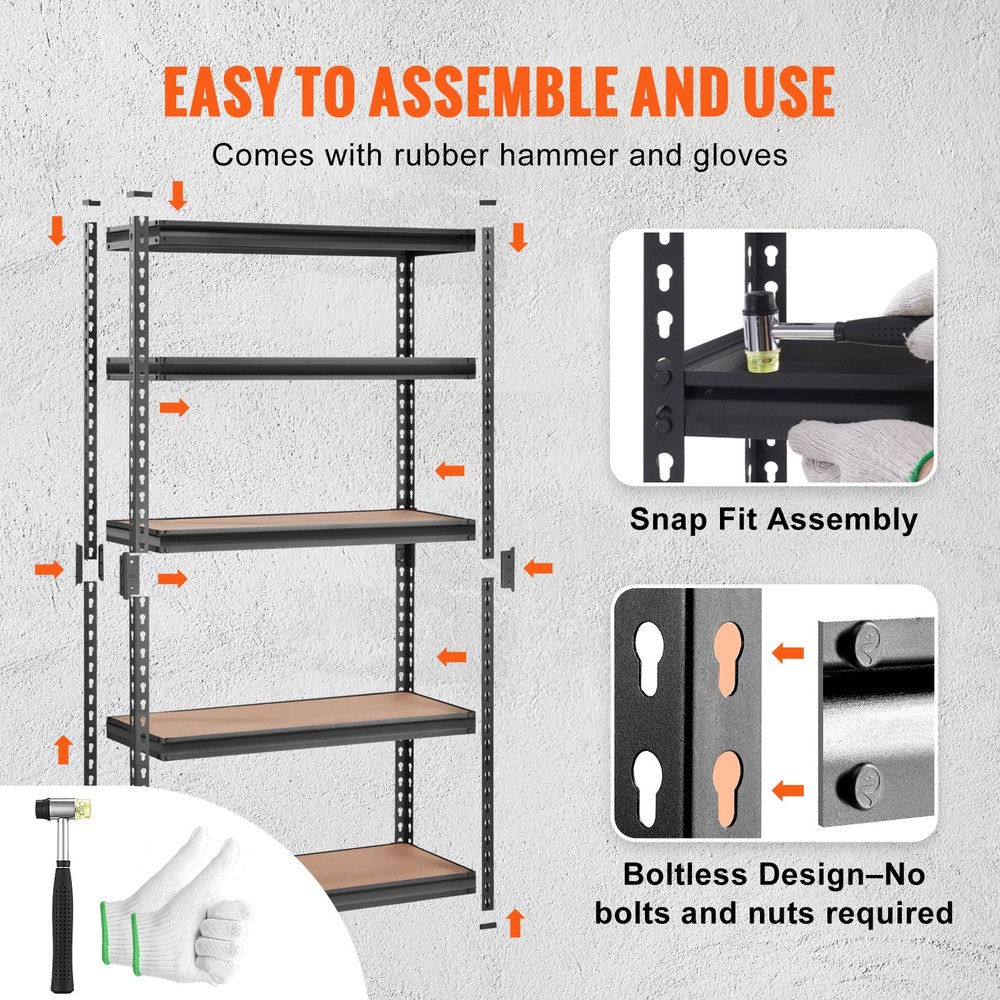 EASY TO ASSEMBLE AND USE

Comes with rubber hammer and gloves

Snap Fit Assembly

Boltless Design–No bolts and nuts required