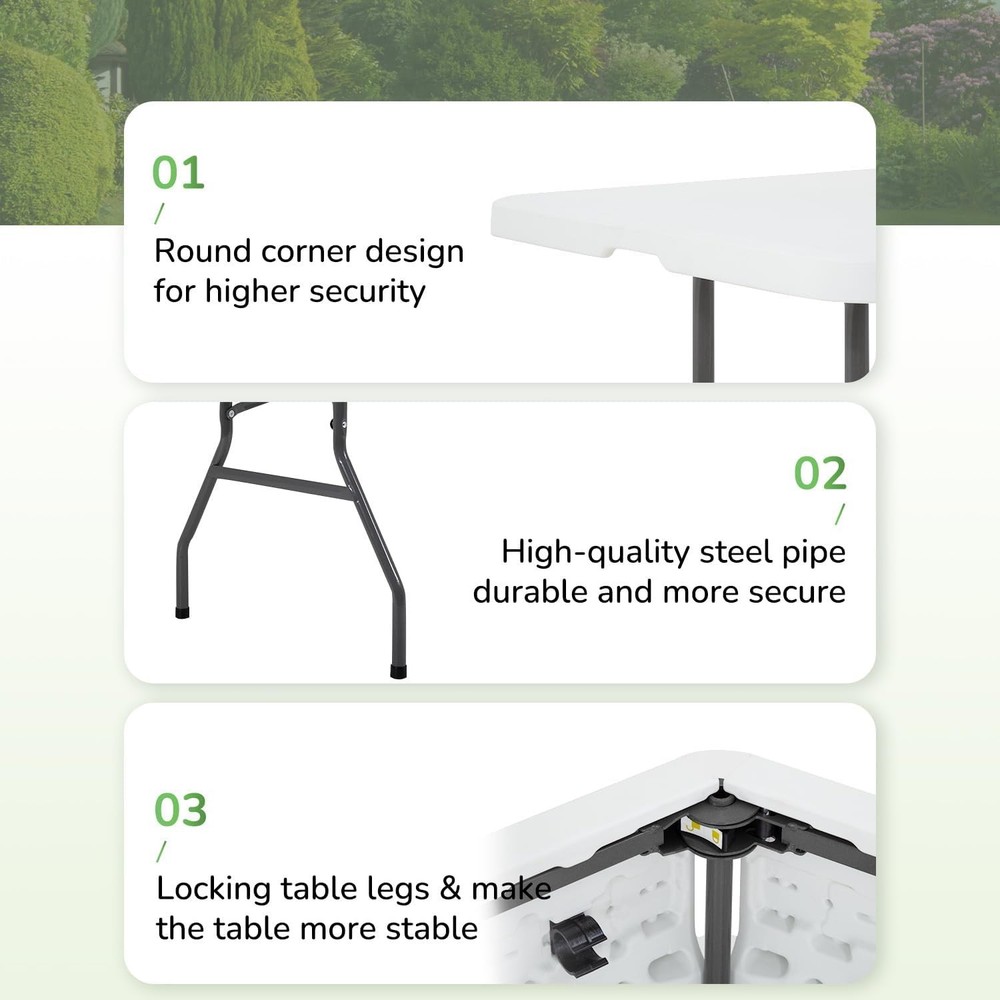 01
/
Round corner design for higher security

02
/
High-quality steel pipe durable and more secure

03
/
Locking table legs & make the table more stable