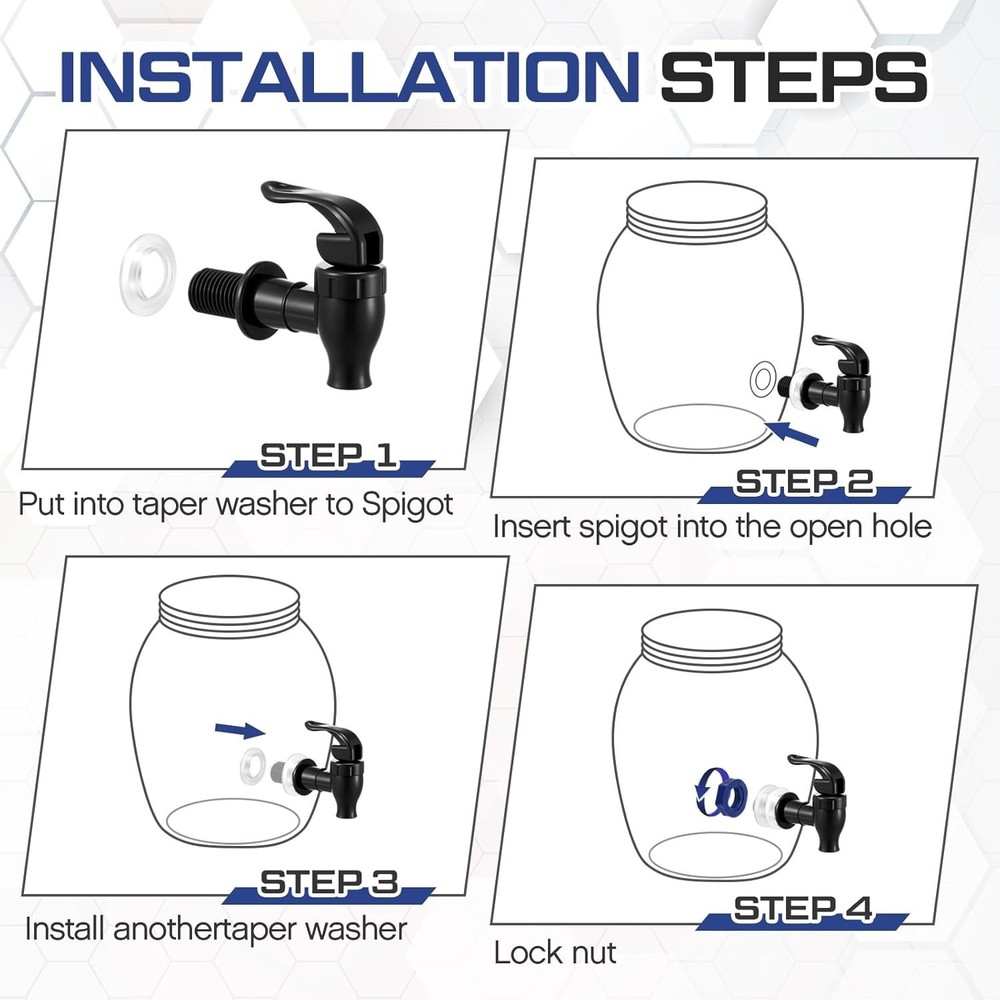 INSTALLATION STEPS

STEP 1
Put into taper washer to Spigot

STEP 2
Insert spigot into the open hole

STEP 3
Install anothertaper washer

STEP 4
Lock nut