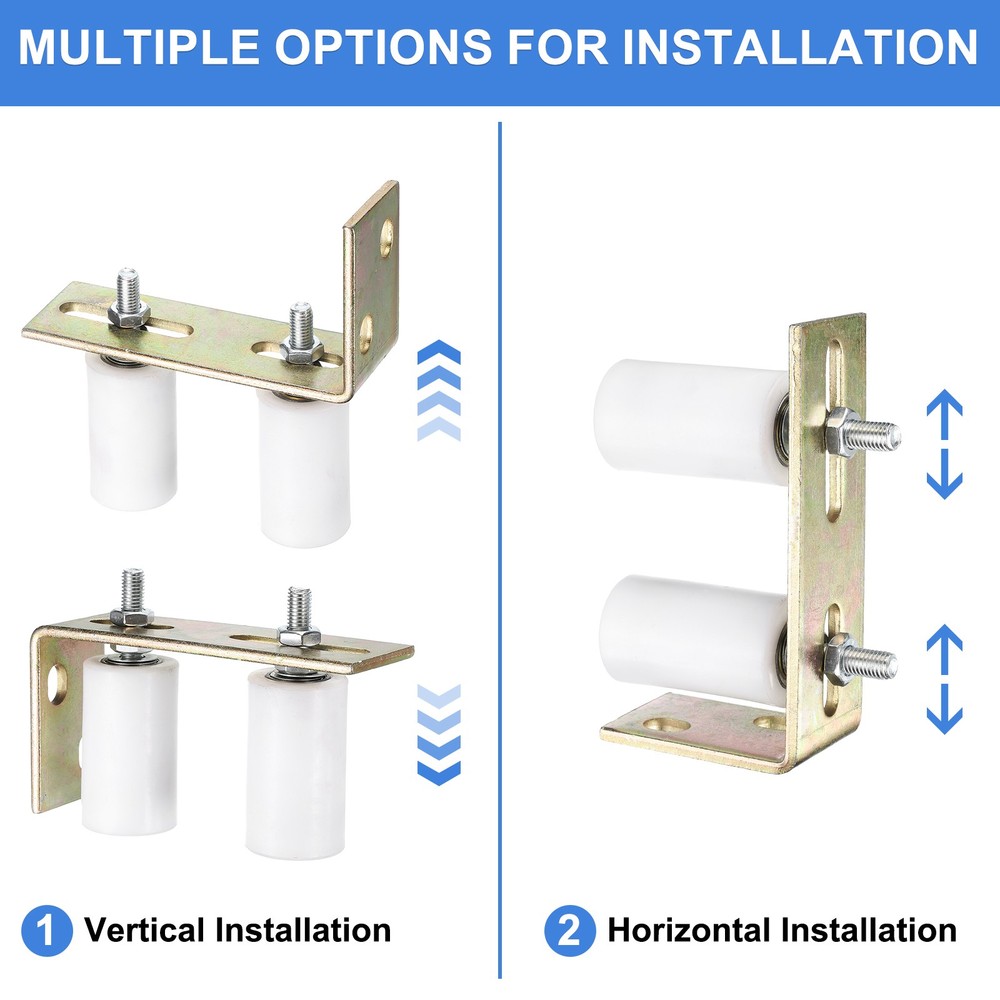 MULTIPLE OPTIONS FOR INSTALLATION

1 Vertical Installation

2 Horizontal Installation