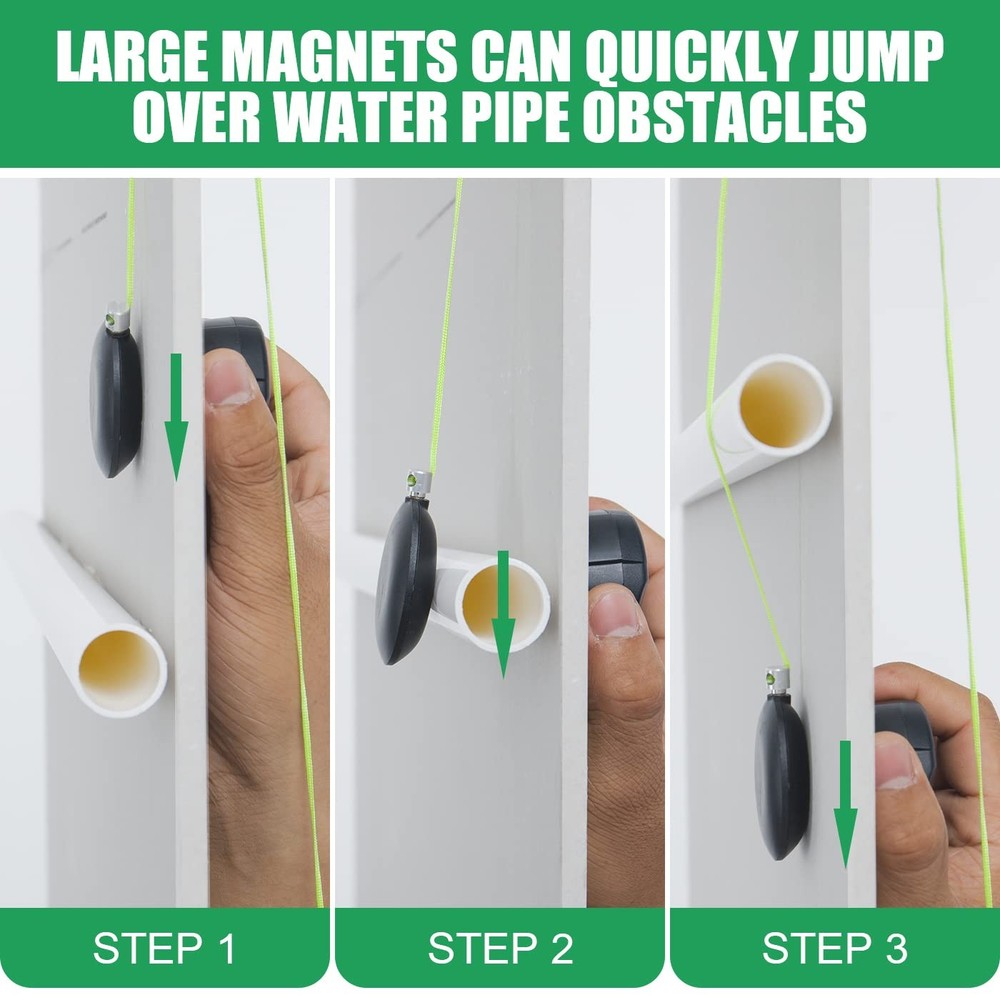 LARGE MAGNETS CAN QUICKLY JUMP OVER WATER PIPE OBSTACLES

STEP 1

STEP 2

STEP 3