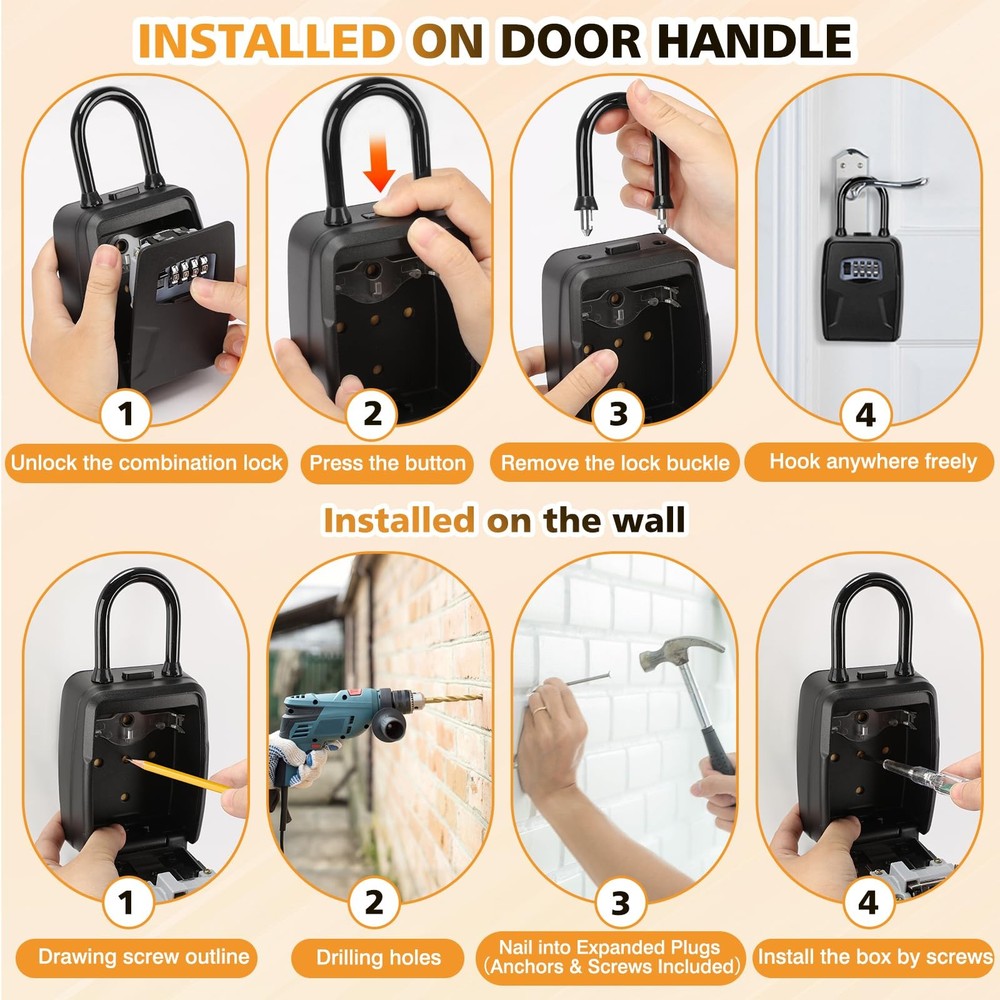 INSTALLED ON DOOR HANDLE

1
Unlock the combination lock

2
Press the button

3
Remove the lock buckle

4
Hook anywhere freely

Installed on the wall

1
Drawing screw outline

2
Drilling holes

3
Nail into Expanded Plugs (Anchors & Screws Included)

4
Install the box by screws