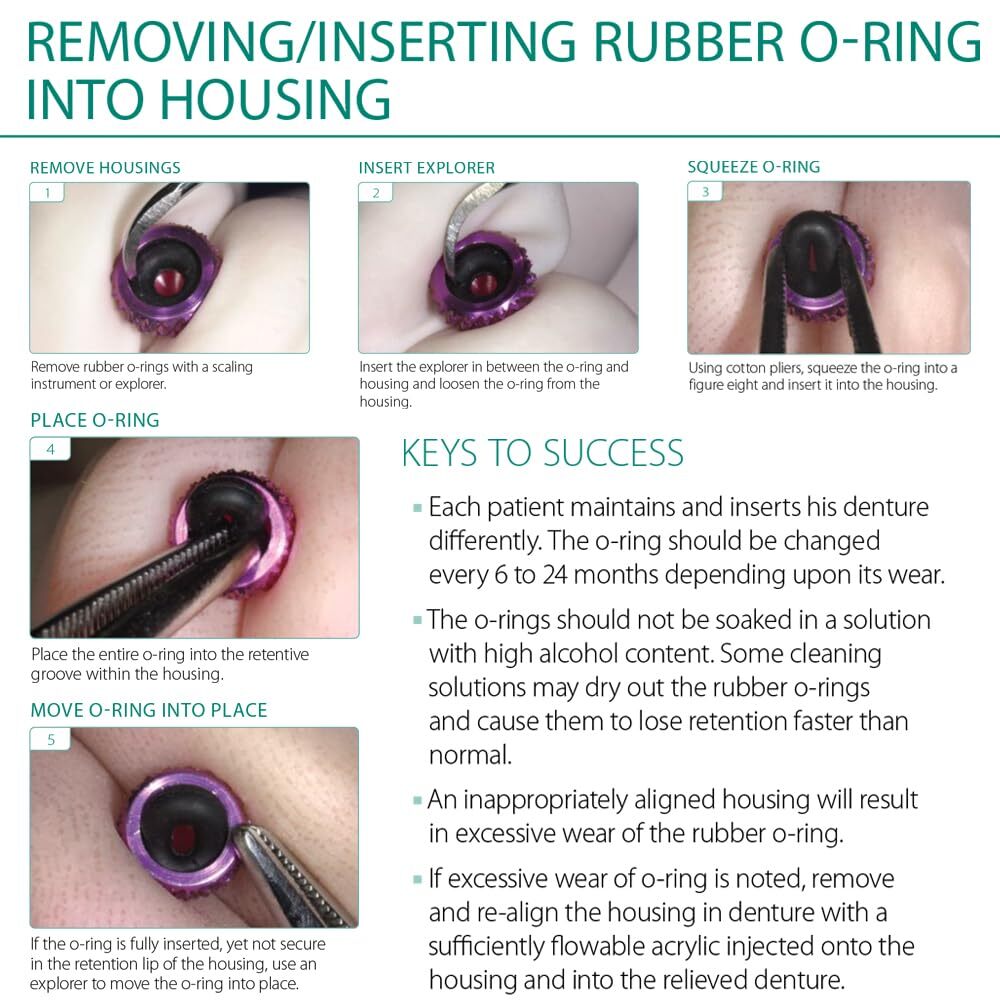 REMOVING/INSERTING RUBBER O-RING INTO HOUSING

REMOVE HOUSINGS

1

Remove rubber o-rings with a scaling instrument or explorer.

INSERT EXPLORER

2

Insert the explorer in between the o-ring and housing and loosen the o-ring from the housing.

SQUEEZE O-RING

3

Using cotton pliers, squeeze the o-ring into a figure eight and insert it into the housing.

PLACE O-RING

4

Place the entire o-ring into the retentive groove within the housing.

MOVE O-RING INTO PLACE

5

If the o-ring is fully inserted, yet not secure in the retention lip of the housing, use an explorer to move the o-ring into place.

KEYS TO SUCCESS

▪ Each patient maintains and inserts his denture differently. The o-ring should be changed every 6 to 24 months depending upon its wear.

▪ The o-rings should not be soaked in a solution with high alcohol content. Some cleaning solutions may dry out the rubber o-rings and cause them to lose retention faster than normal.

▪ An inappropriately aligned housing will result in excessive wear of the rubber o-ring.

▪ If excessive wear of o-ring is noted, remove and re-align the housing in denture with a sufficiently flowable acrylic injected onto the housing and into the relieved denture.