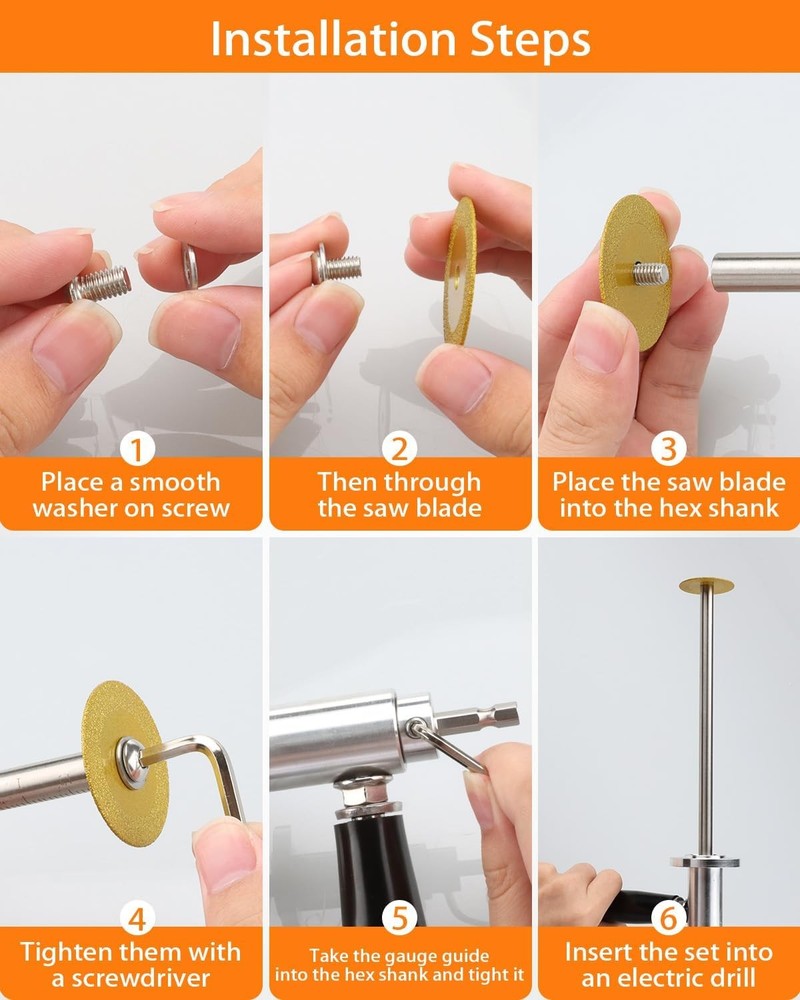 Installation Steps

1
Place a smooth washer on screw

2
Then through the saw blade

3
Place the saw blade into the hex shank

4
Tighten them with a screwdriver

5
Take the gauge guide into the hex shank and tight it

6
Insert the set into an electric drill