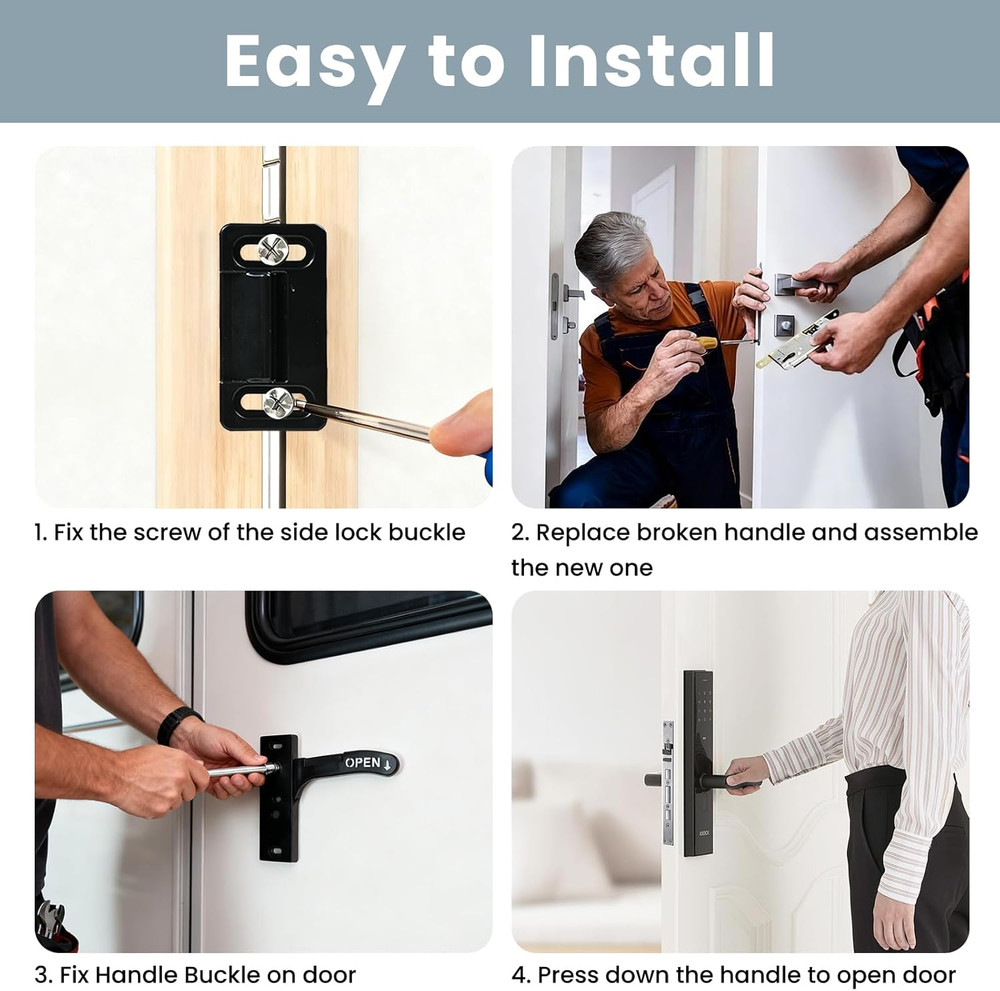 Easy to Install

1. Fix the screw of the side lock buckle

2. Replace broken handle and assemble the new one

OPEN

3. Fix Handle Buckle on door

4. Press down the handle to open door