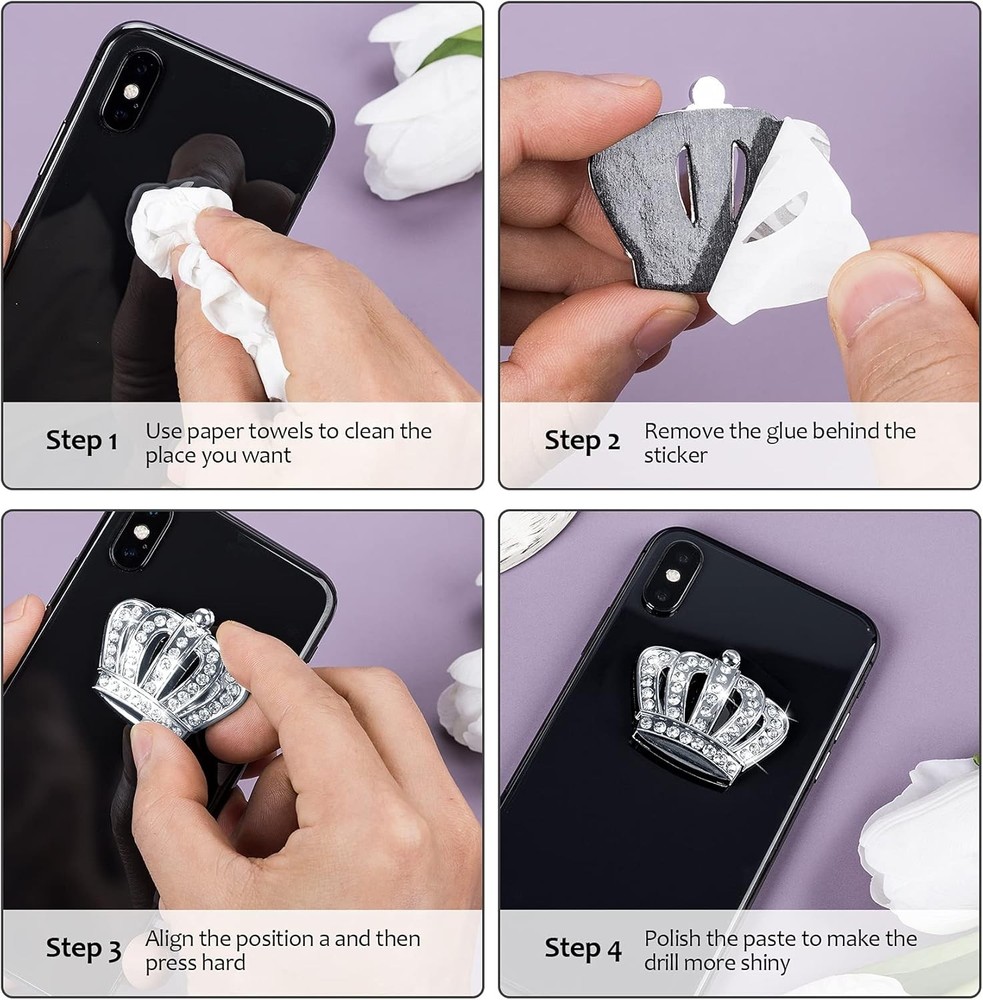 Step 1 Use paper towels to clean the place you want

Step 2 Remove the glue behind the sticker

Step 3 Align the position a and then press hard

Step 4 Polish the paste to make the drill more shiny