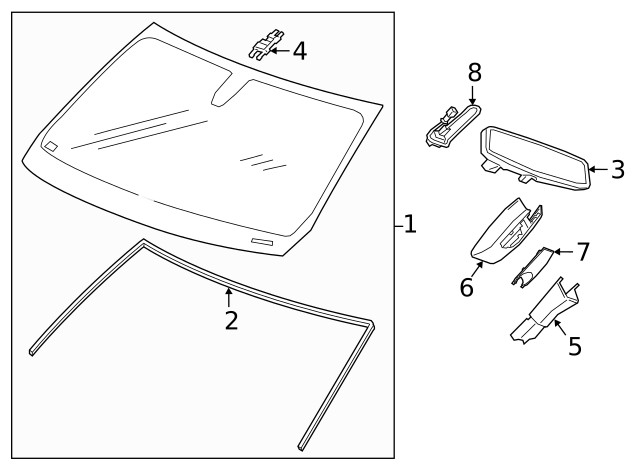 4
8
3
1
7
6
2
5