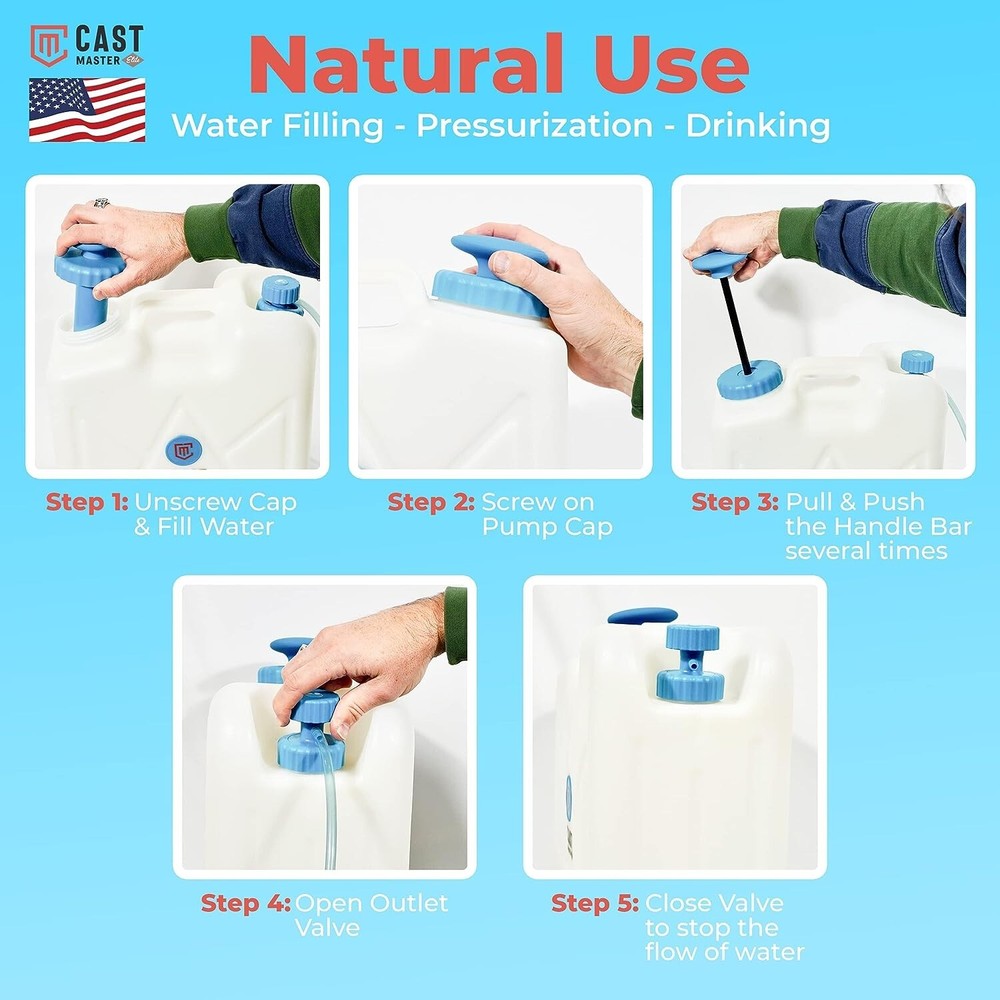 CAST MASTER Elite

Natural Use

Water Filling - Pressurization - Drinking

Step 1: Unscrew Cap & Fill Water

Step 2: Screw on Pump Cap

Step 3: Pull & Push the Handle Bar several times

Step 4: Open Outlet Valve

Step 5: Close Valve to stop the flow of water