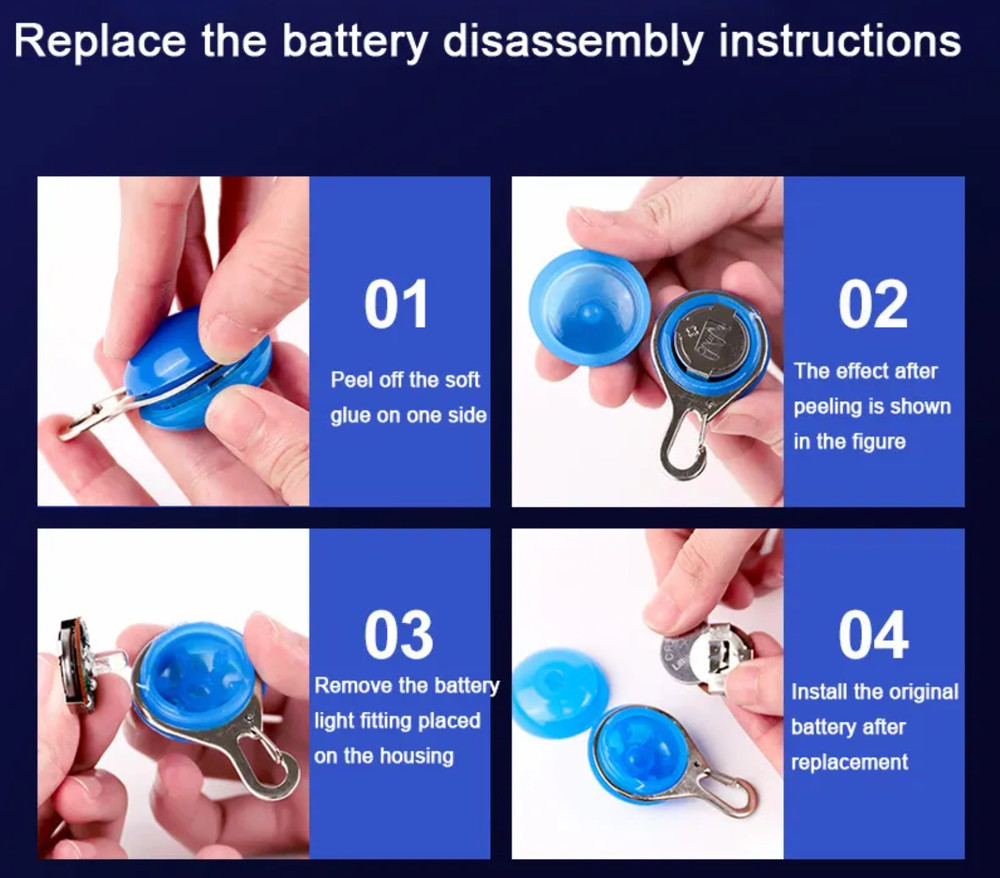 Replace the battery disassembly instructions

01

Peel off the soft glue on one side

02

The effect after peeling is shown in the figure

03

Remove the battery light fitting placed on the housing

04

Install the original battery after replacement