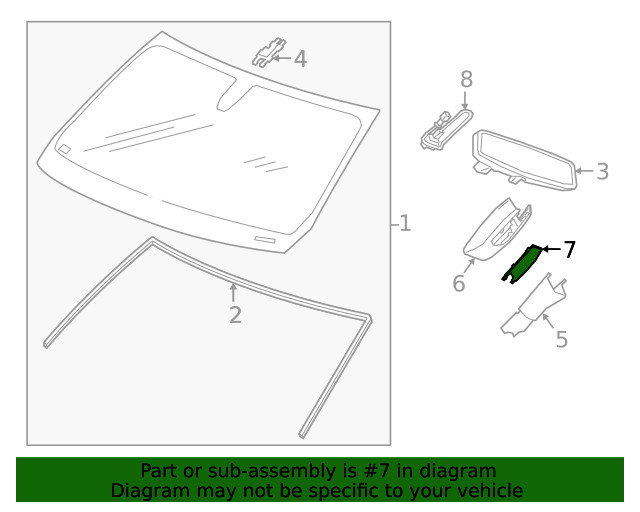 4
8
3
1
7
6
2
5

Part or sub-assembly is #7 in diagram
Diagram may not be specific to your vehicle