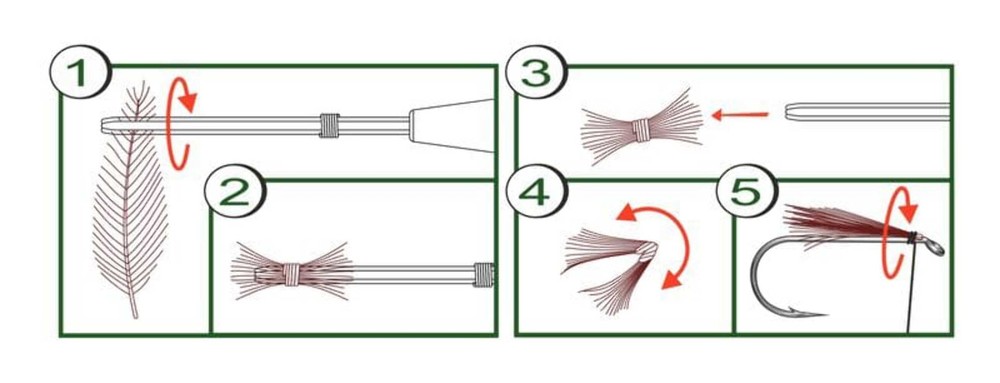 1
2
3
4
5