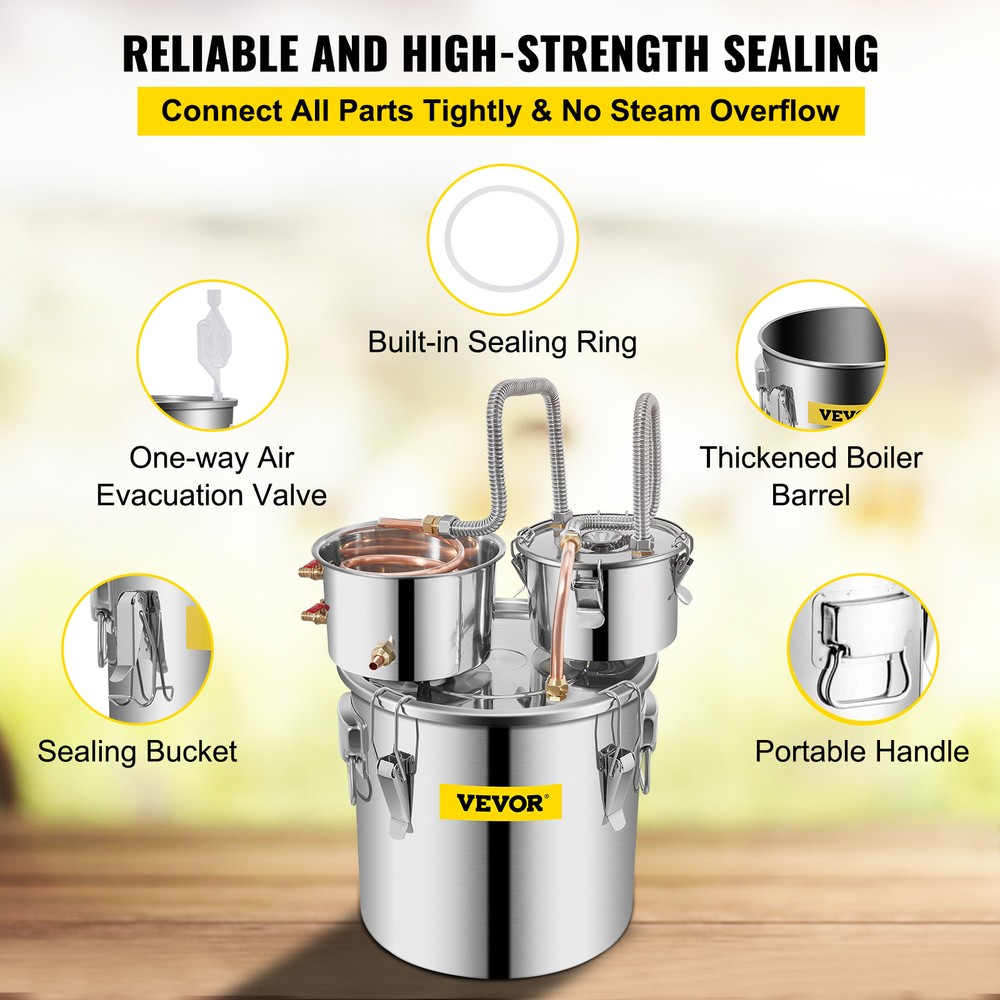 RELIABLE AND HIGH-STRENGTH SEALING

Connect All Parts Tightly & No Steam Overflow

Built-in Sealing Ring

One-way Air Evacuation Valve

VEV

Thickened Boiler Barrel

Sealing Bucket

Portable Handle

VEVOR