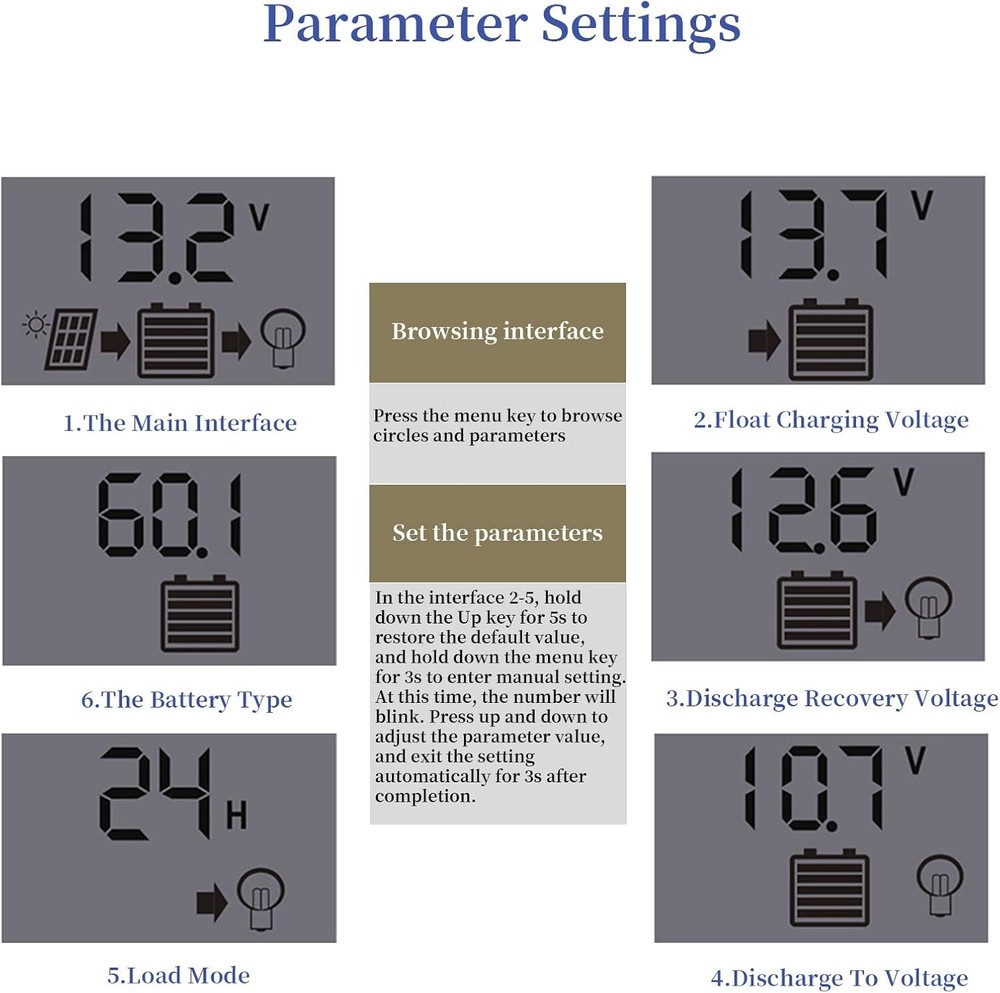 Parameter Settings

13.2 V

1.The Main Interface

60.1

6.The Battery Type

24 H

5.Load Mode

Browsing interface

Press the menu key to browse circles and parameters

Set the parameters

In the interface 2-5, hold down the Up key for 5s to restore the default value, and hold down the menu key for 3s to enter manual setting. At this time, the number will blink. Press up and down to adjust the parameter value, and exit the setting automatically for 3s after completion.

13.7 V

2.Float Charging Voltage

12.6 V

3.Discharge Recovery Voltage

10.7 V

4.Discharge To Voltage