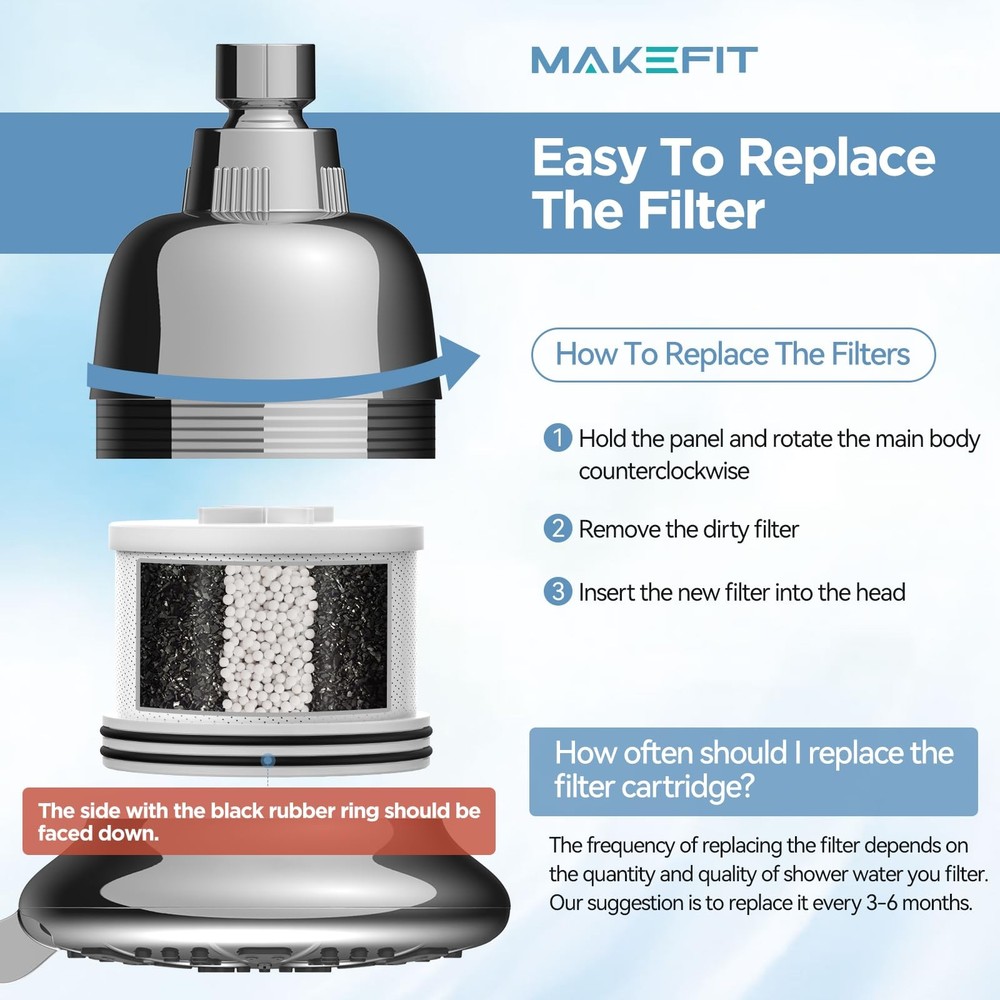 MAKEFIT

Easy To Replace The Filter

How To Replace The Filters

1 Hold the panel and rotate the main body counterclockwise

2 Remove the dirty filter

3 Insert the new filter into the head

The side with the black rubber ring should be faced down.

How often should I replace the filter cartridge?

The frequency of replacing the filter depends on the quantity and quality of shower water you filter. Our suggestion is to replace it every 3-6 months.