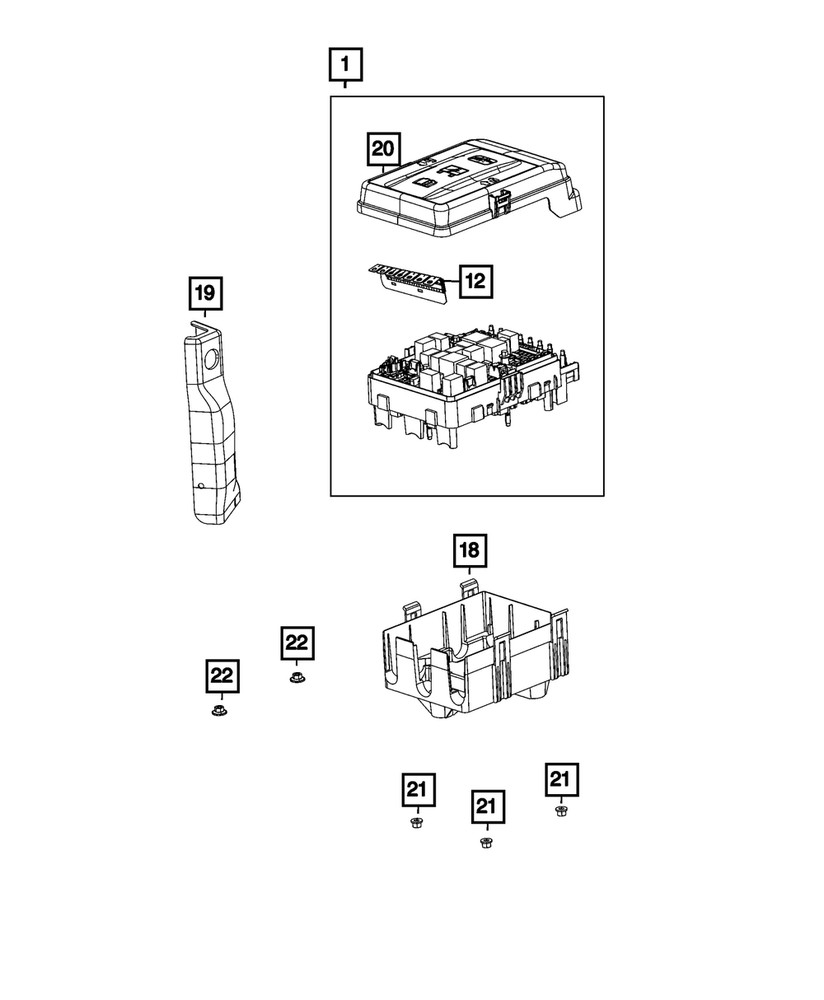 1
20
12
19
18
22
22
21
21
21