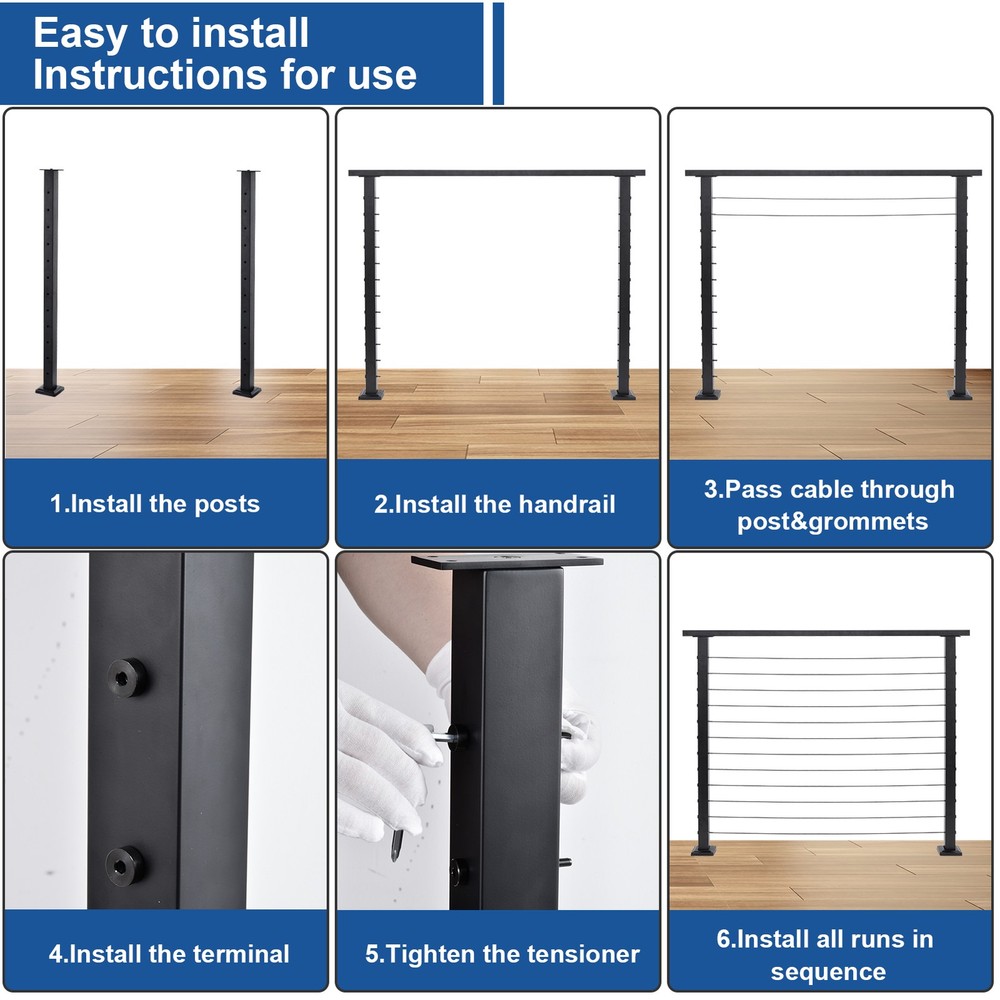 Easy to install
Instructions for use

1.Install the posts

2.Install the handrail

3.Pass cable through post&grommets

4.Install the terminal

5.Tighten the tensioner

6.Install all runs in sequence