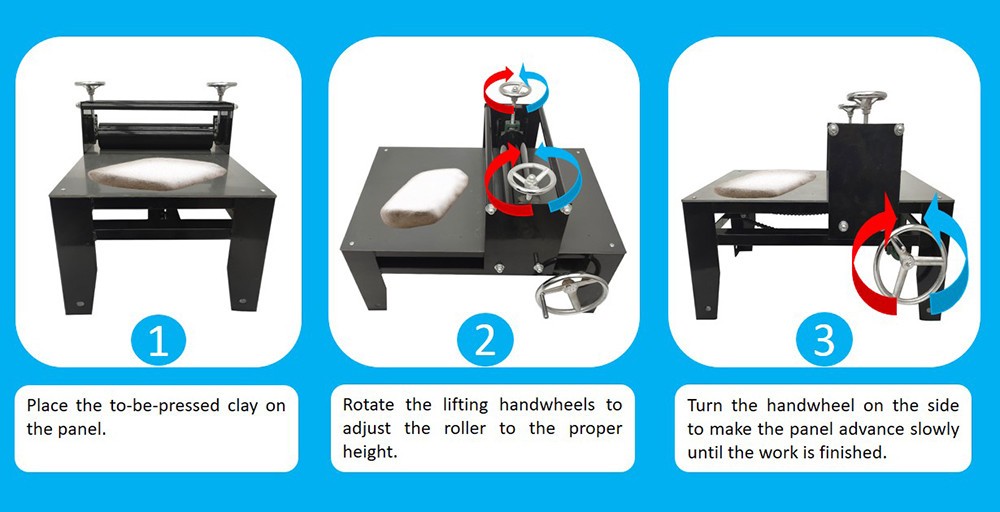 1

Place the to-be-pressed clay on the panel.

2

Rotate the lifting handwheels to adjust the roller to the proper height.

3

Turn the handwheel on the side to make the panel advance slowly until the work is finished.