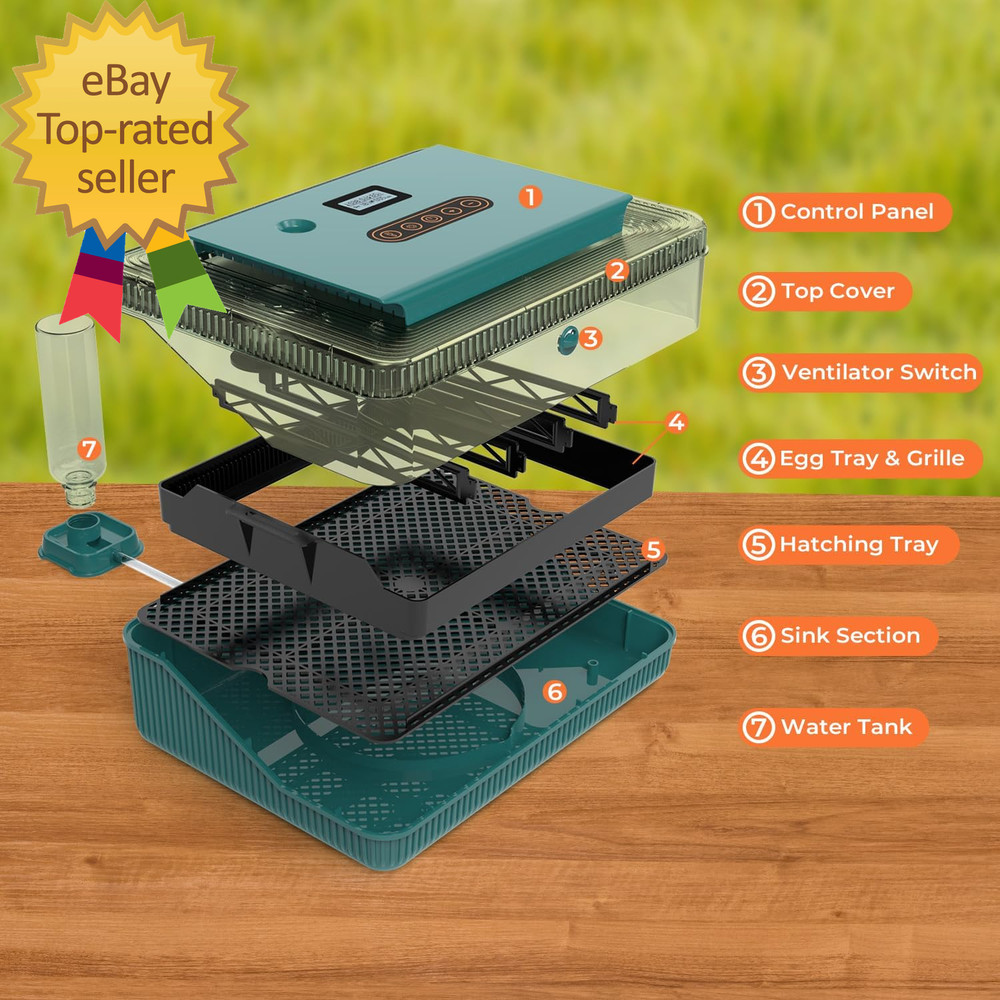 eBay Top-rated seller

1
2
3
4
5
6
7

① Control Panel
② Top Cover
③ Ventilator Switch
④ Egg Tray & Grille
⑤ Hatching Tray
⑥ Sink Section
⑦ Water Tank