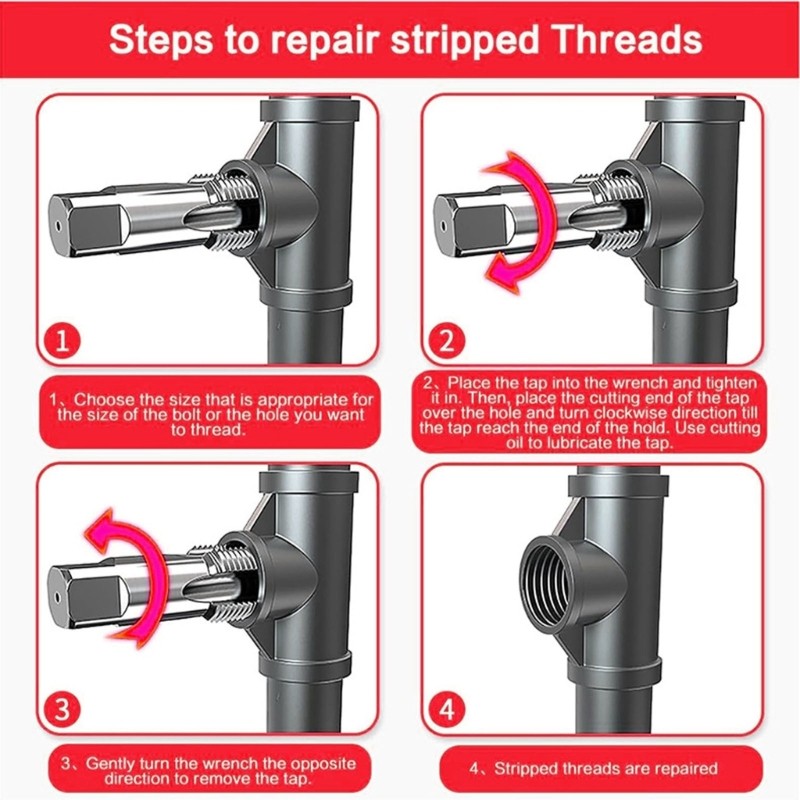 Steps to repair stripped Threads

1

1、Choose the size that is appropriate for the size of the bolt or the hole you want to thread.

2

2、Place the tap into the wrench and tighten it in. Then, place the cutting end of the tap over the hole and turn clockwise direction till the tap reach the end of the hold. Use cutting oil to lubricate the tap.

3

3、Gently turn the wrench the opposite direction to remove the tap.

4

4、Stripped threads are repaired