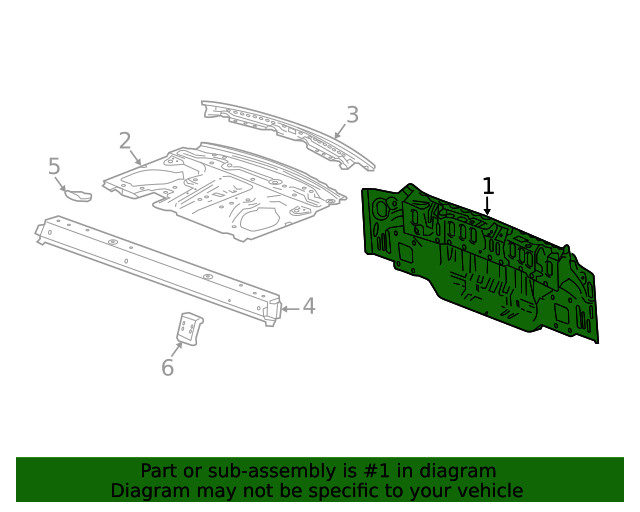 3
2
5
1
4
6

Part or sub-assembly is #1 in diagram
Diagram may not be specific to your vehicle