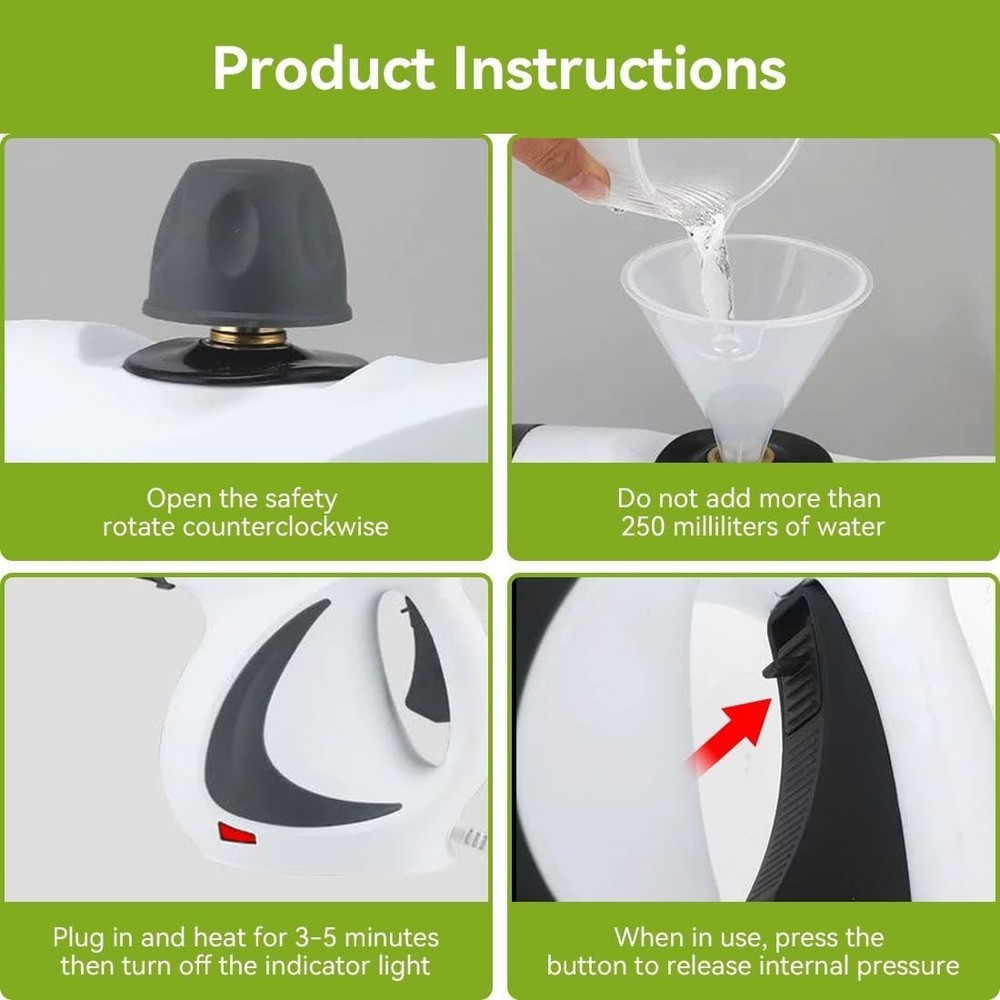 Product Instructions

Open the safety rotate counterclockwise

Do not add more than 250 milliliters of water

Plug in and heat for 3-5 minutes then turn off the indicator light

When in use, press the button to release internal pressure