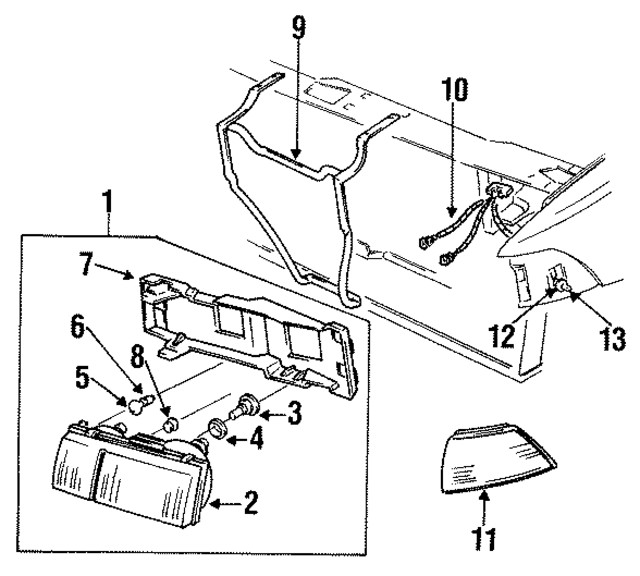 9
10
1
7
6
8
5
3
4
2
12
13
11