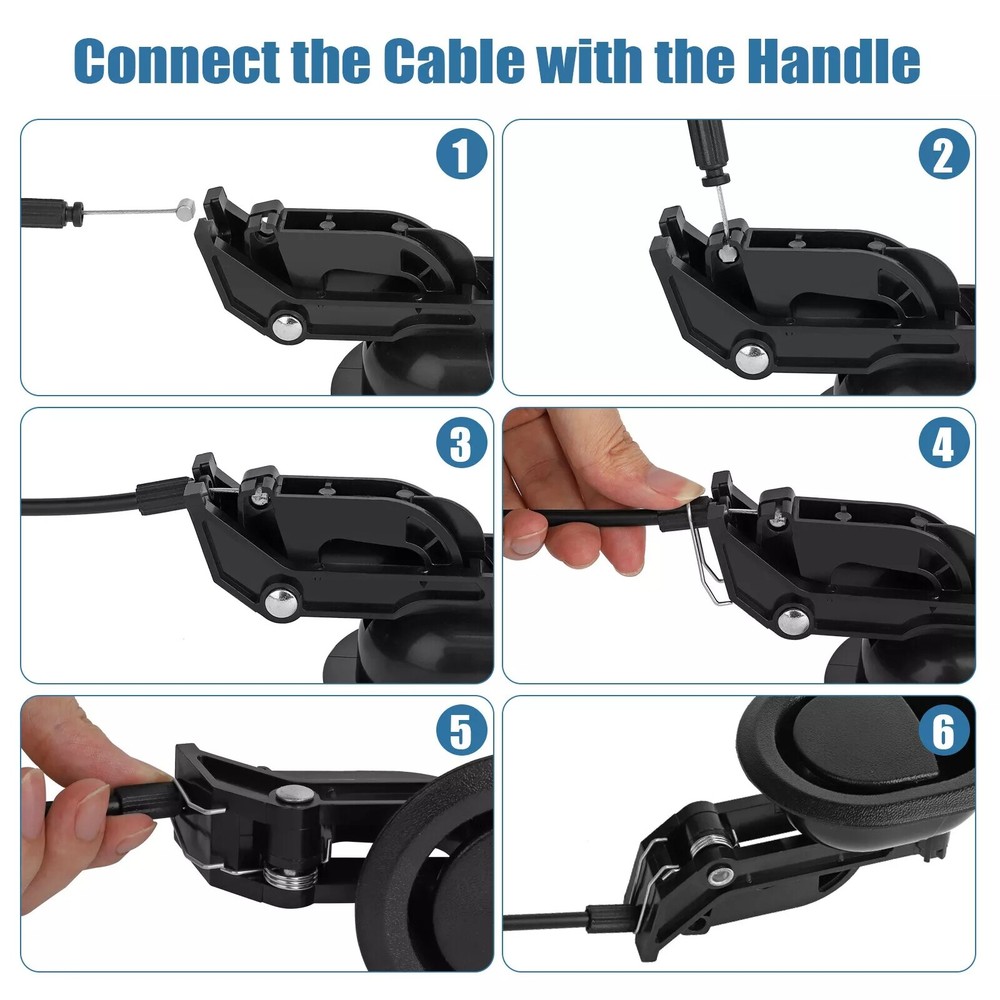 Connect the Cable with the Handle

1

2

3

4

5

6